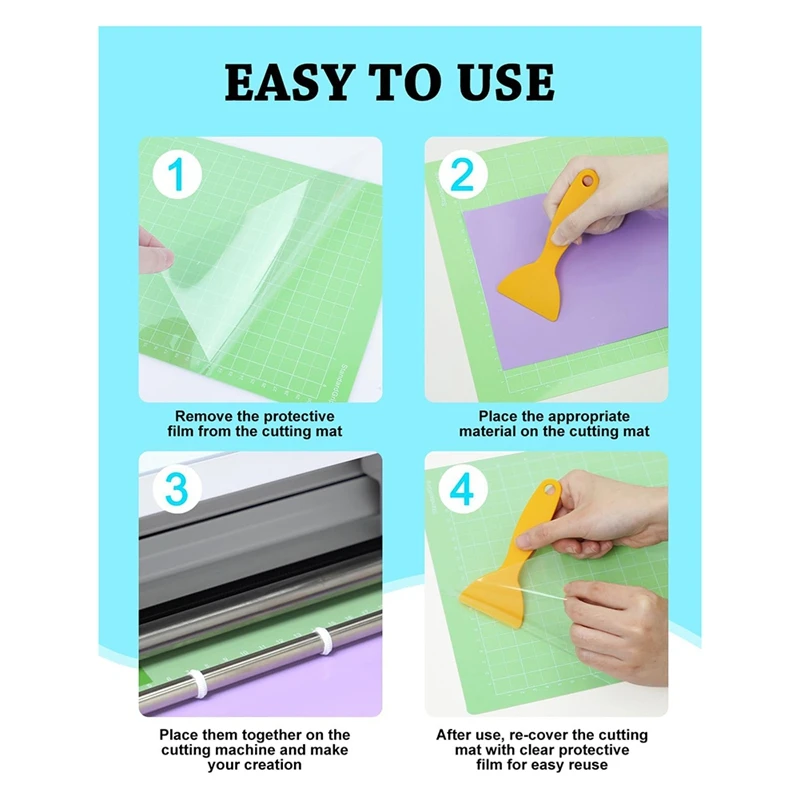 EASY TO USE

1

Remove the protective film from the cutting mat

2

Place the appropriate material on the cutting mat

3

Place them together on the cutting machine and make your creation

4

After use, re-cover the cutting mat with clear protective film for easy reuse