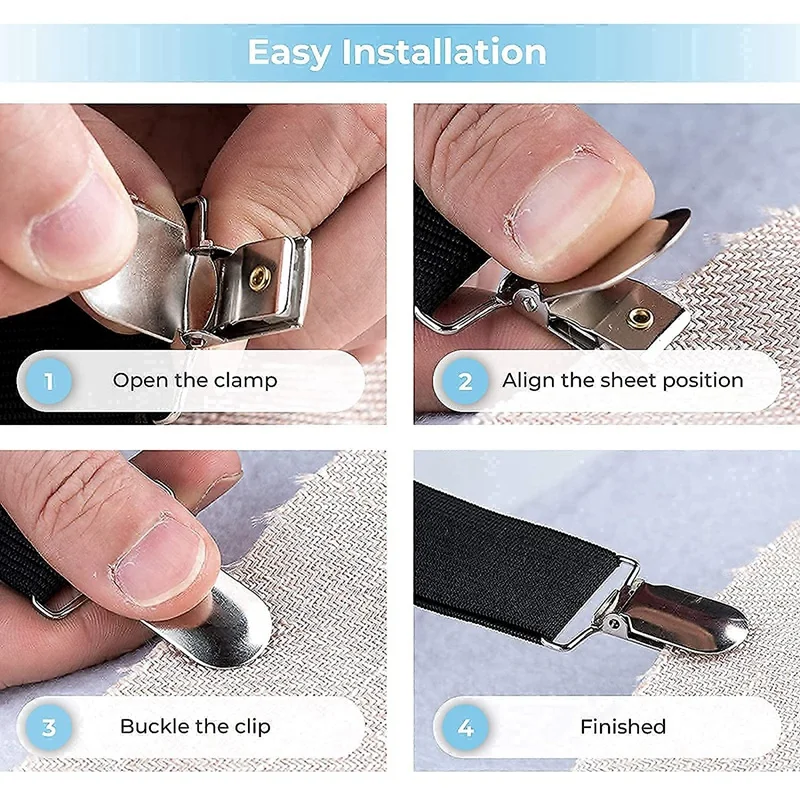 Easy Installation

1 Open the clamp

2 Align the sheet position

3 Buckle the clip

4 Finished