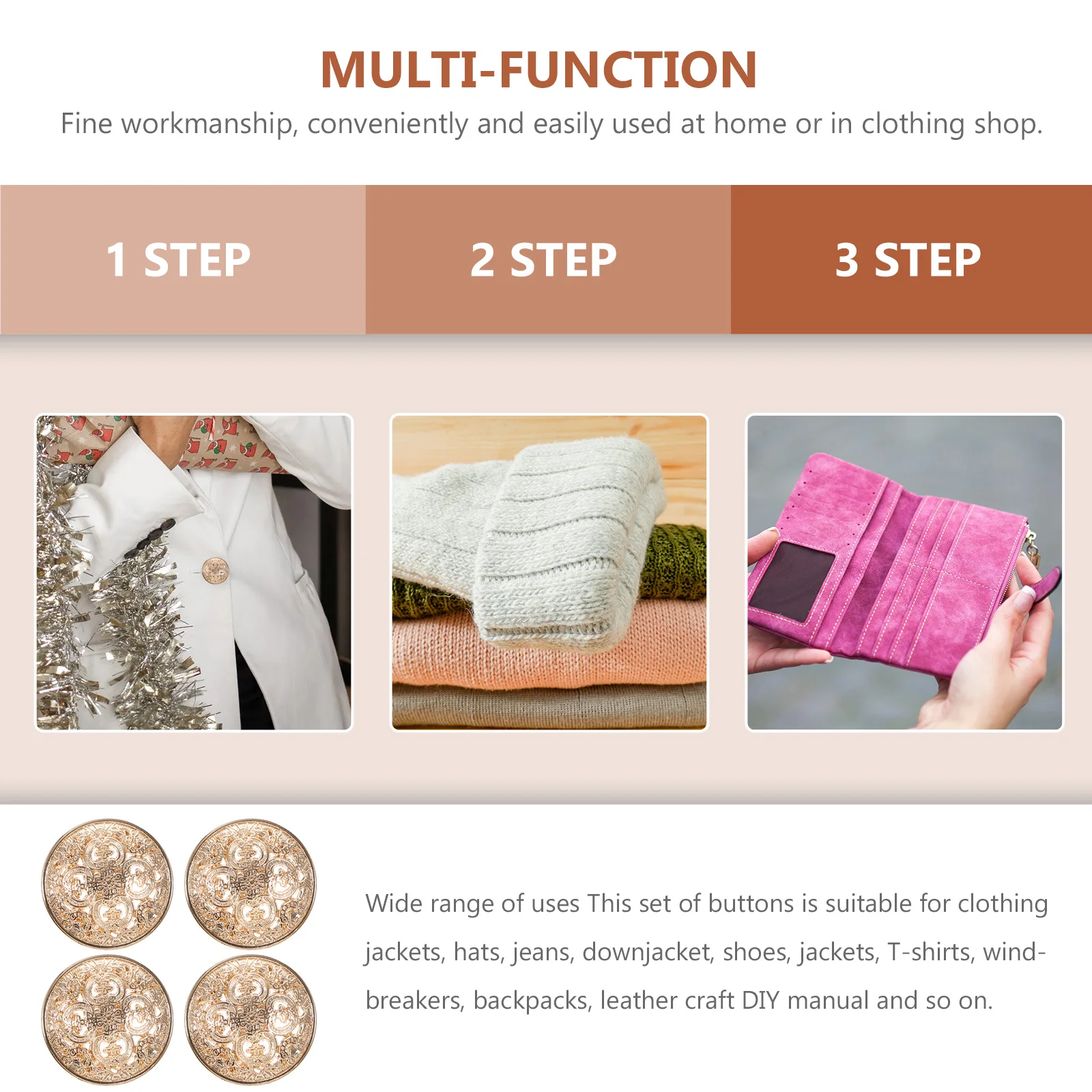 MULTI-FUNCTION

Fine workmanship, conveniently and easily used at home or in clothing shop.

1 STEP

2 STEP

3 STEP

Wide range of uses This set of buttons is suitable for clothing jackets, hats, jeans, downjacket, shoes, jackets, T-shirts, windbreakers, backpacks, leather craft DIY manual and so on.