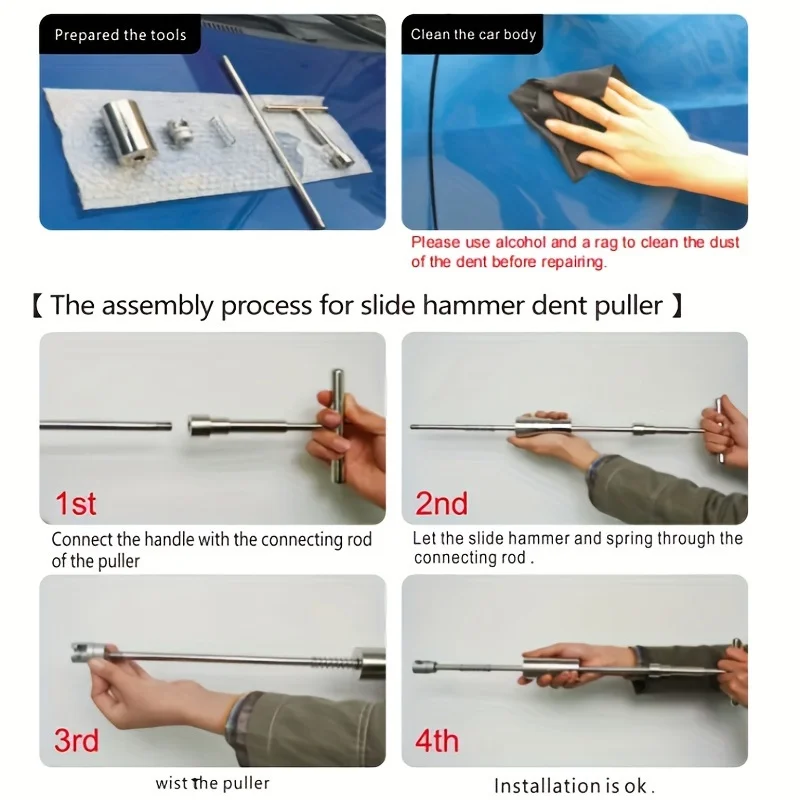 Prepared the tools

Clean the car body

Please use alcohol and a rag to clean the dust of the dent before repairing.

【 The assembly process for slide hammer dent puller 】

1st

Connect the handle with the connecting rod of the puller

2nd

Let the slide hammer and spring through the connecting rod .

3rd

wist the puller

4th

Installation is ok .