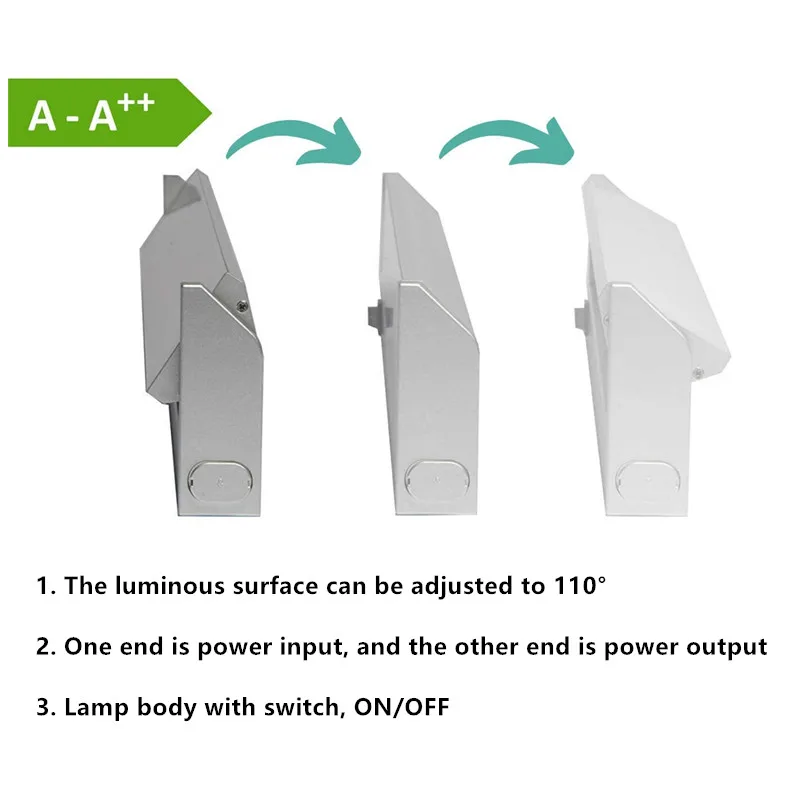 A - A$^{++}$

1. The luminous surface can be adjusted to 110°

2. One end is power input, and the other end is power output

3. Lamp body with switch, ON/OFF