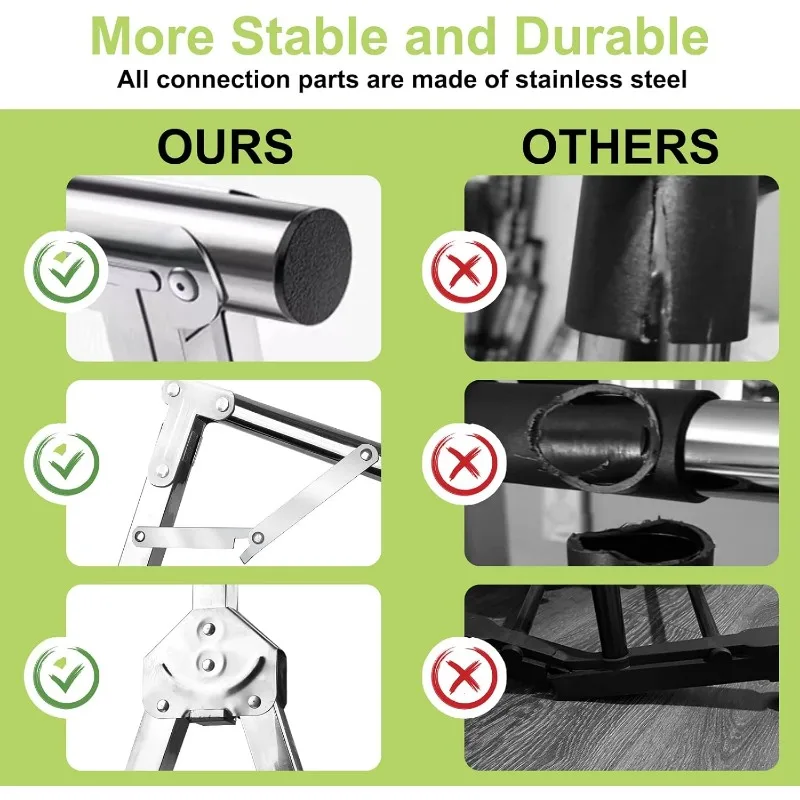 More Stable and Durable
All connection parts are made of stainless steel

OURS

OTHERS