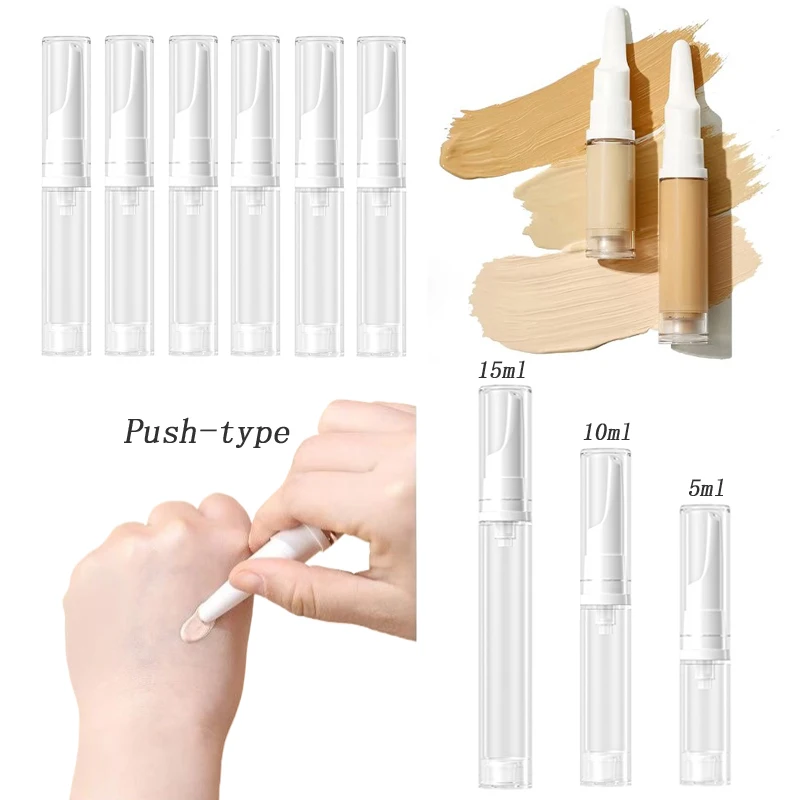 Push-type

15ml

10ml

5ml