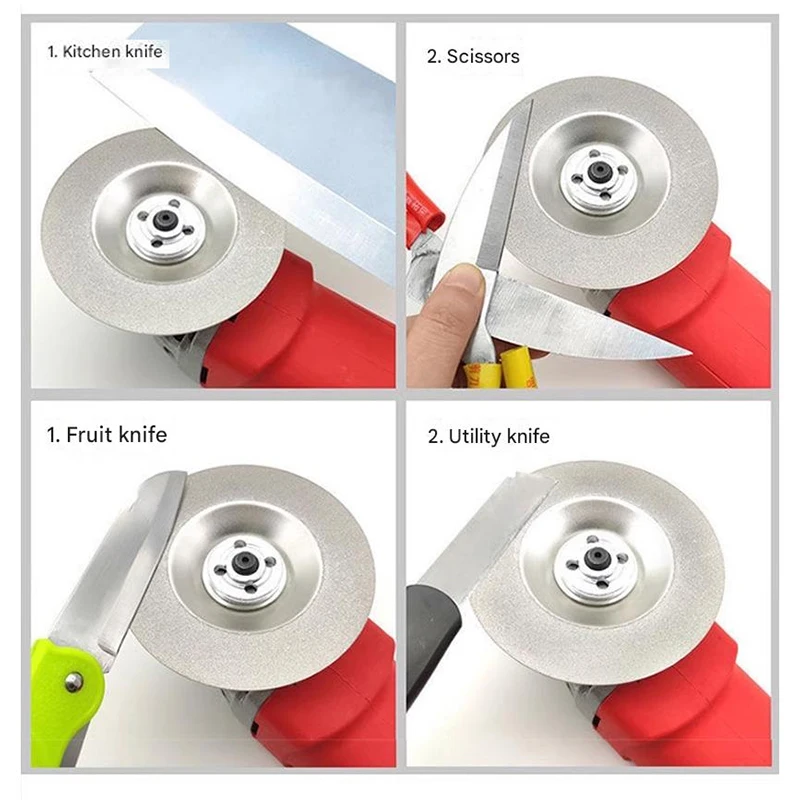 1. Kitchen knife

2. Scissors

1. Fruit knife

2. Utility knife