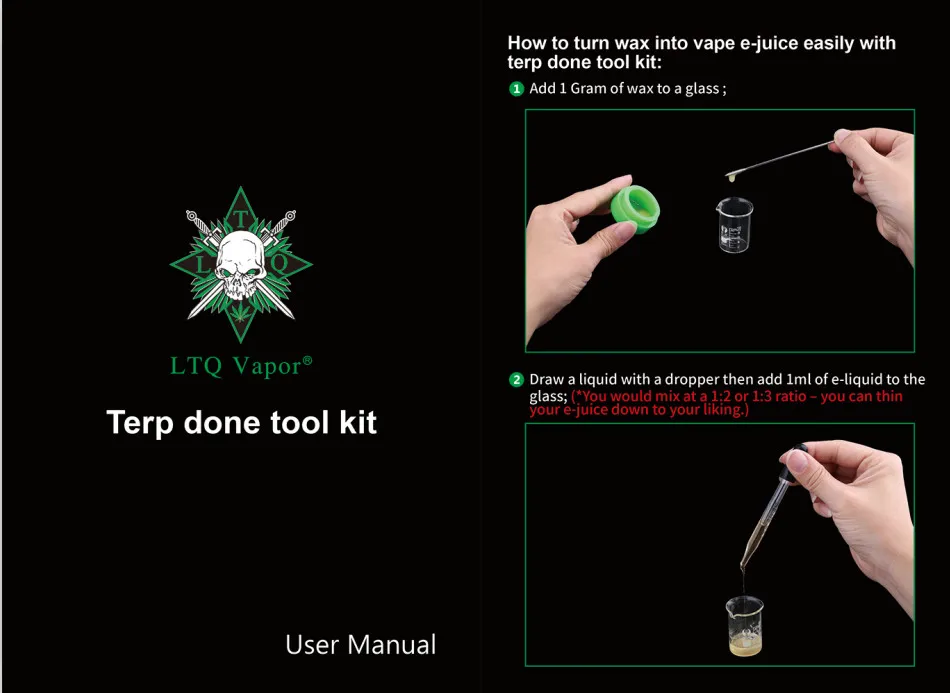 T
L Q

LTQ Vapor®

Terp done tool kit

User Manual

How to turn wax into vape e-juice easily with terp done tool kit:

1 Add 1 Gram of wax to a glass ;

2 Draw a liquid with a dropper then add 1ml of e-liquid to the glass; (*You would mix at a 1:2 or 1:3 ratio – you can thin your e-juice down to your liking.)