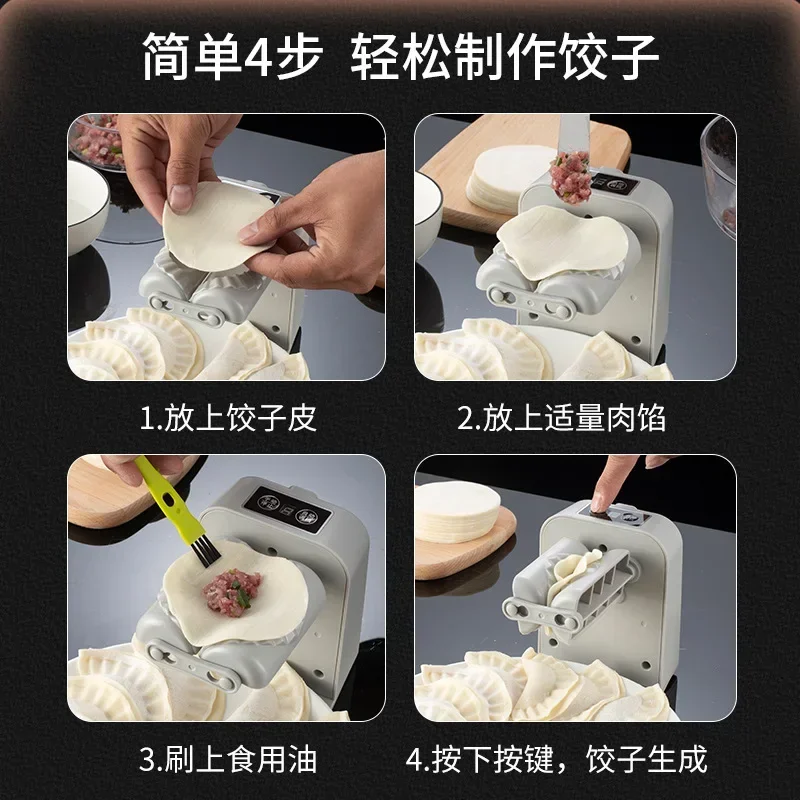 简单4步 轻松制作饺子

1.放上饺子皮

2.放上适量肉馅

3.刷上食用油

4.按下按键，饺子生成