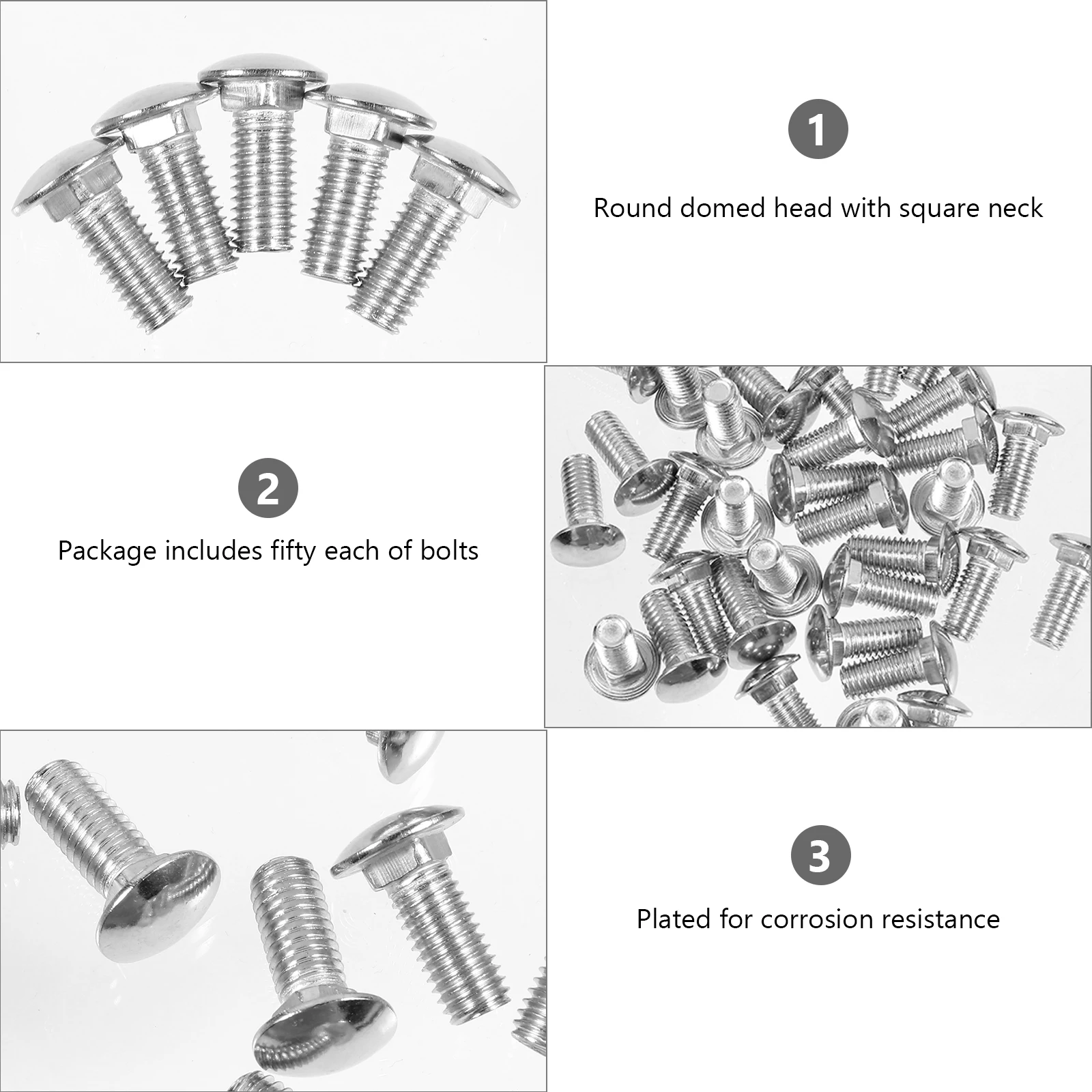 1

Round domed head with square neck

2

Package includes fifty each of bolts

3

Plated for corrosion resistance