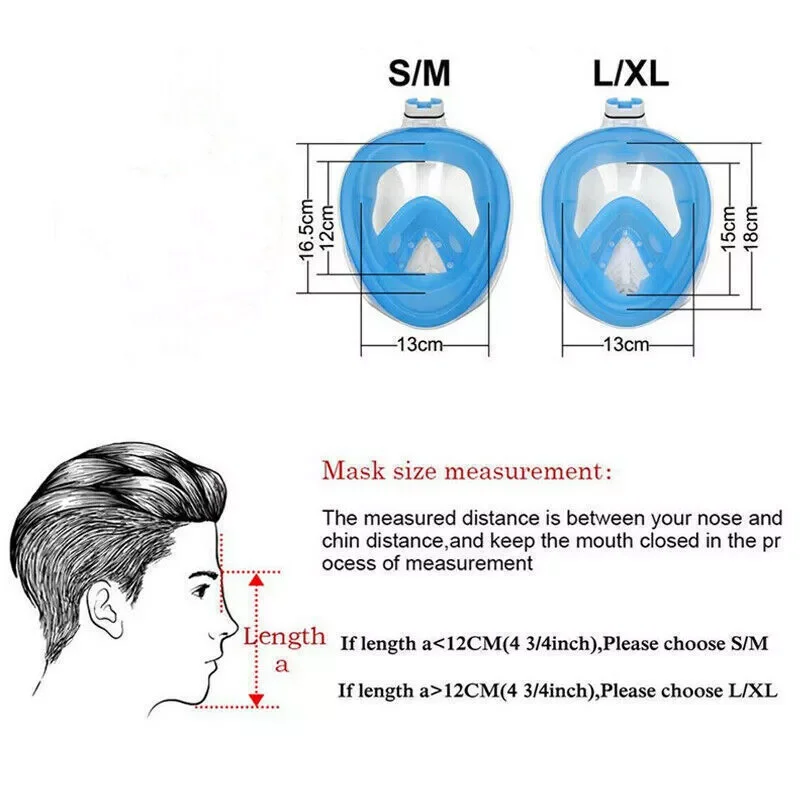 S/M

L/XL

16.5cm
12cm
13cm

15cm
18cm
13cm

Mask size measurement:

The measured distance is between your nose and chin distance,and keep the mouth closed in the pr ocess of measurement

Length a

If length a<12CM(4 3/4inch),Please choose S/M

If length a>12CM(4 3/4inch),Please choose L/XL