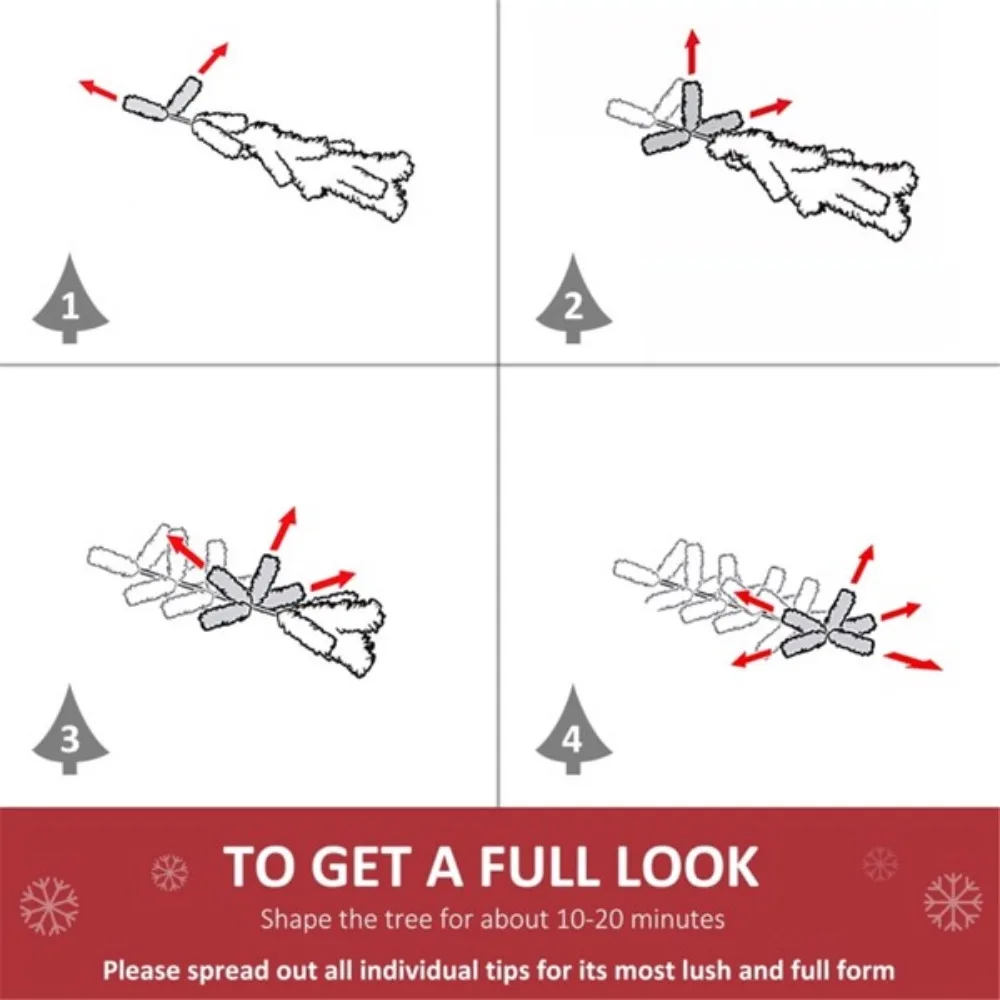 1

2

3

4

TO GET A FULL LOOK

Shape the tree for about 10-20 minutes

Please spread out all individual tips for its most lush and full form