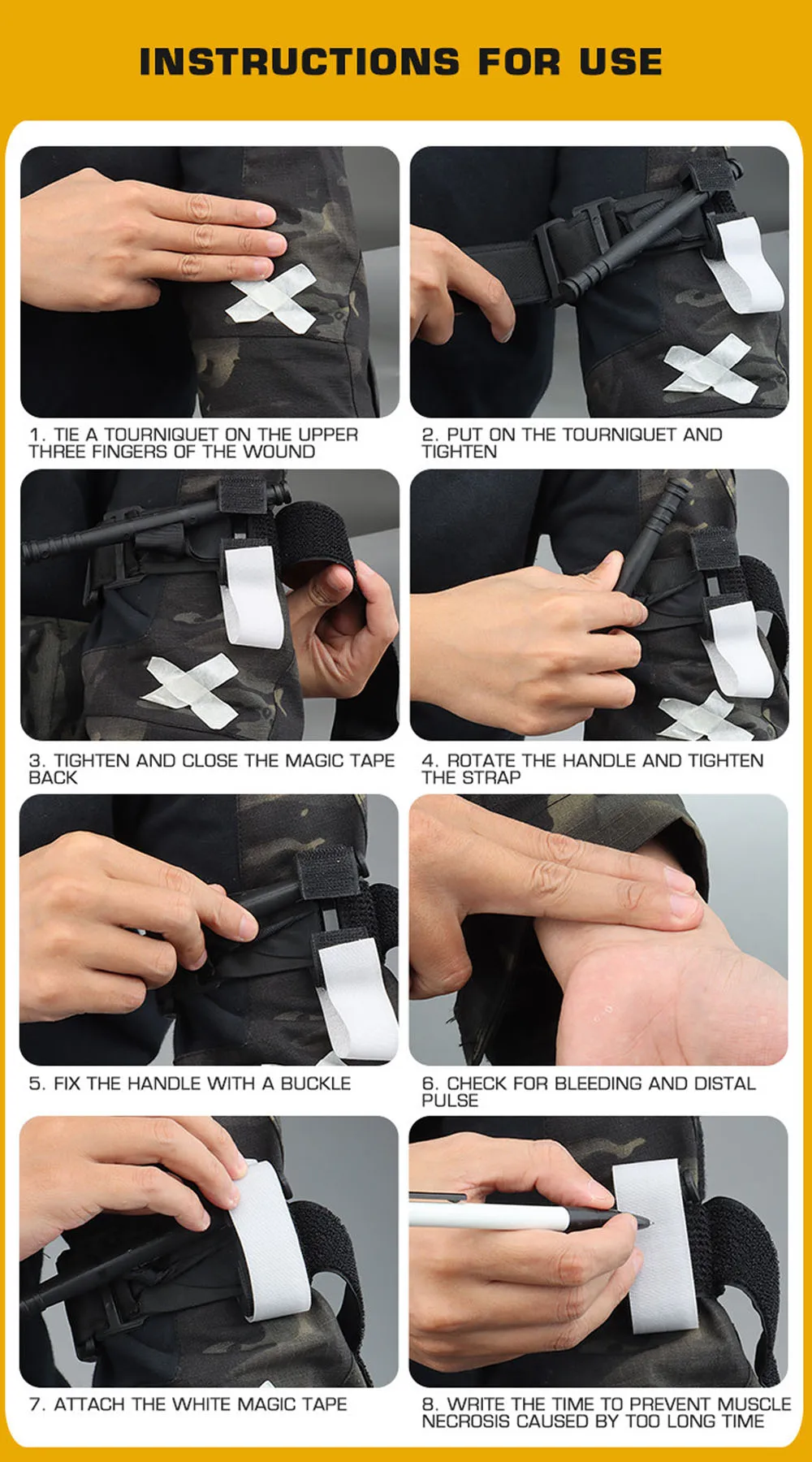 INSTRUCTIONS FOR USE

1. TIE A TOURNIQUET ON THE UPPER THREE FINGERS OF THE WOUND

2. PUT ON THE TOURNIQUET AND TIGHTEN

3. TIGHTEN AND CLOSE THE MAGIC TAPE BACK

4. ROTATE THE HANDLE AND TIGHTEN THE STRAP

5. FIX THE HANDLE WITH A BUCKLE

6. CHECK FOR BLEEDING AND DISTAL PULSE

7. ATTACH THE WHITE MAGIC TAPE

8. WRITE THE TIME TO PREVENT MUSCLE NECROSIS CAUSED BY TOO LONG TIME