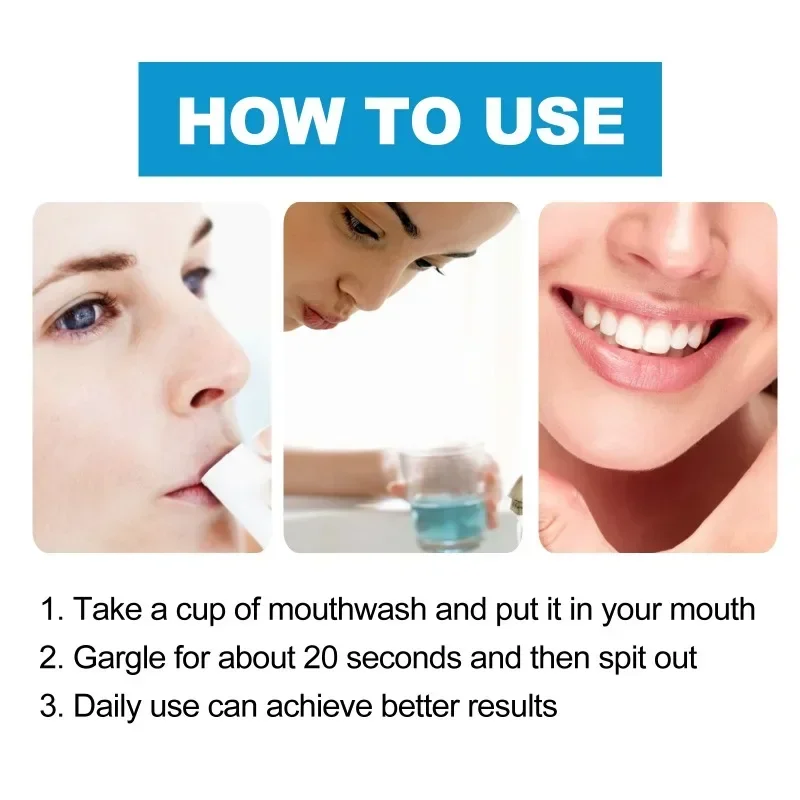 HOW TO USE

1. Take a cup of mouthwash and put it in your mouth
2. Gargle for about 20 seconds and then spit out
3. Daily use can achieve better results