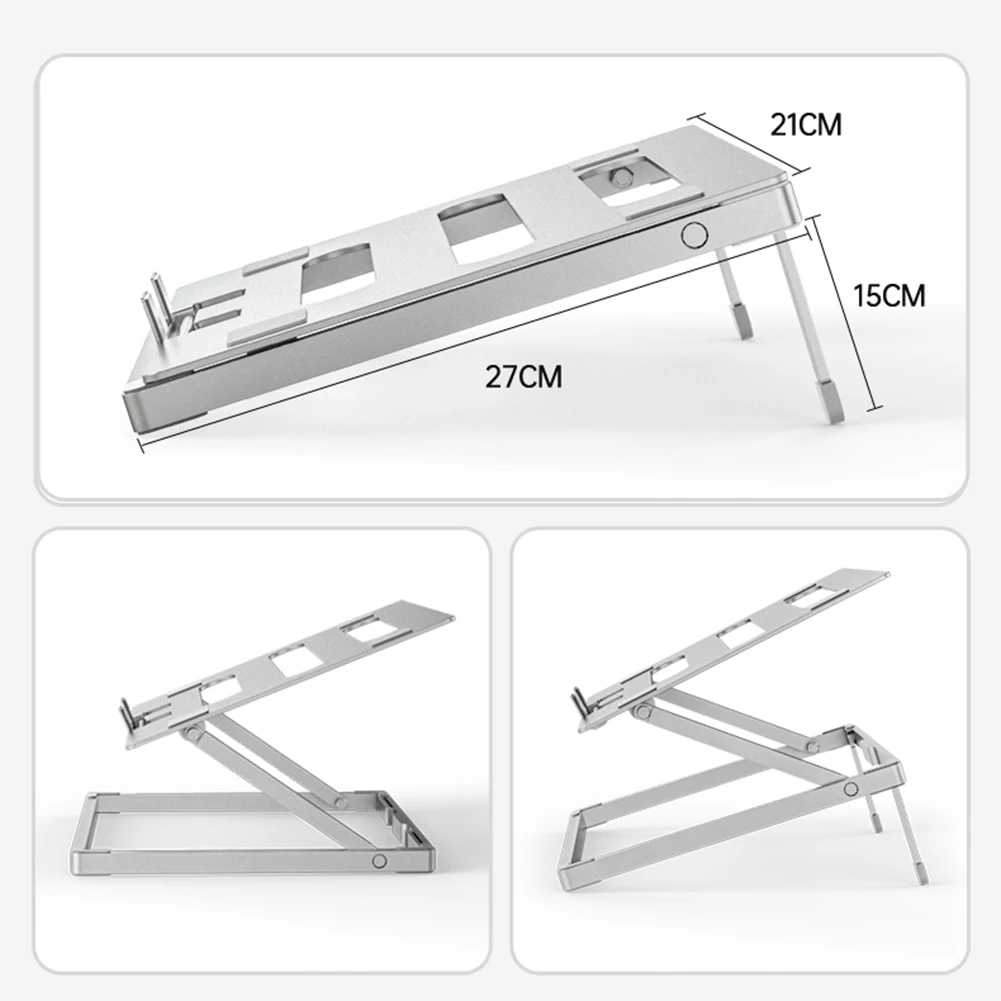 21CM

15CM

27CM