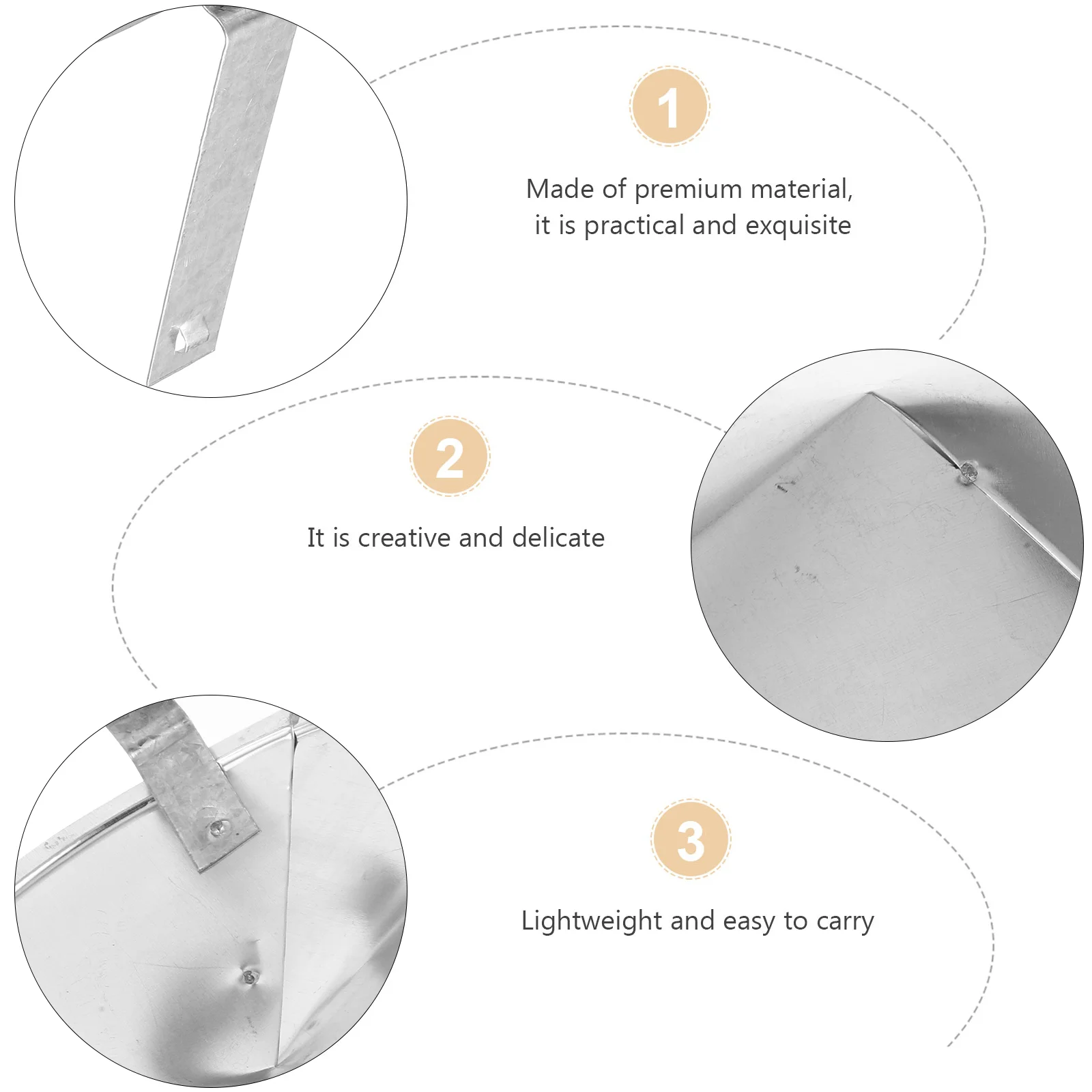 1

Made of premium material, it is practical and exquisite

2

It is creative and delicate

3

Lightweight and easy to carry