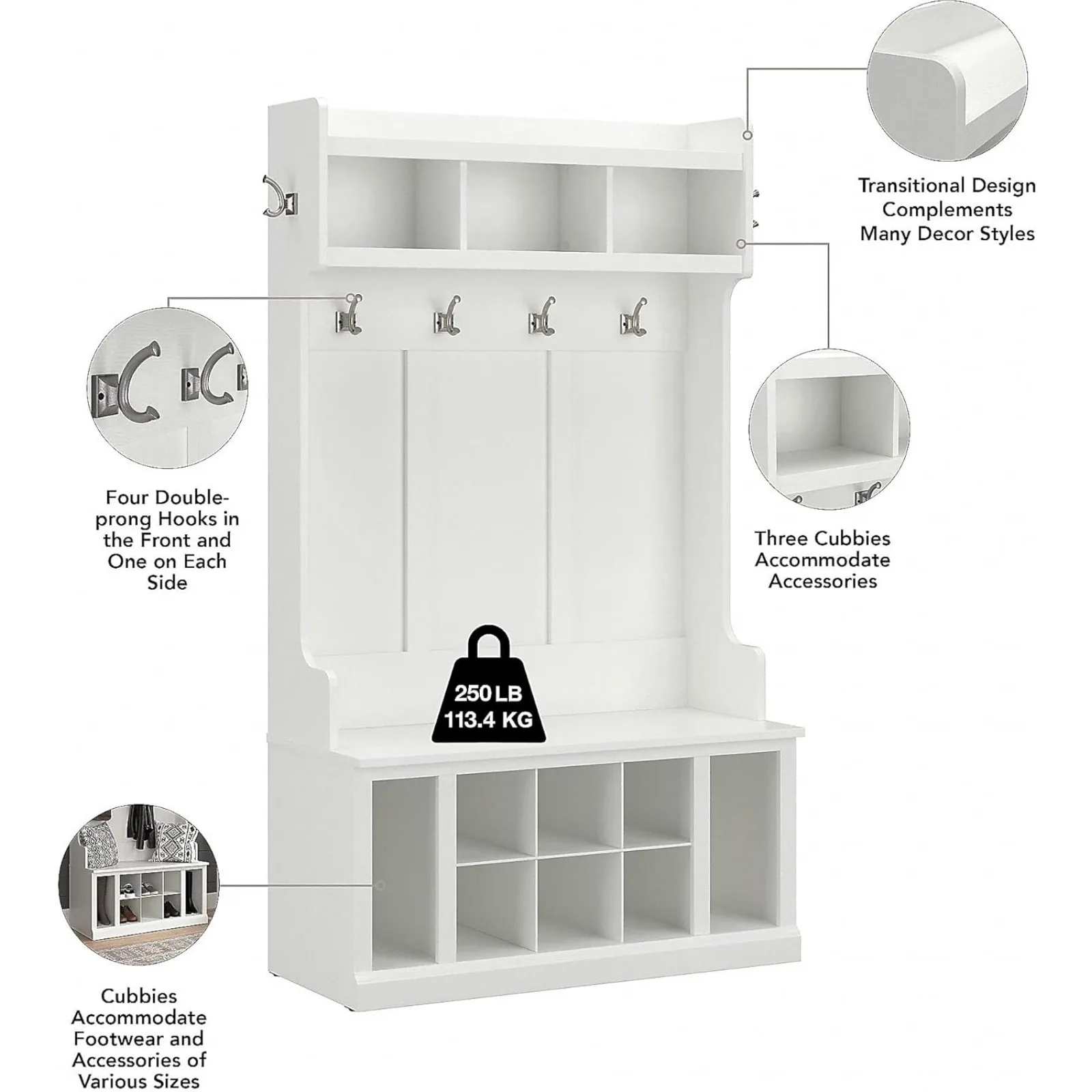 Transitional Design Complements Many Decor Styles

Four Double-prong Hooks in the Front and One on Each Side

Three Cubbies Accommodate Accessories

250 LB
113.4 KG

Cubbies Accommodate Footwear and Accessories of Various Sizes