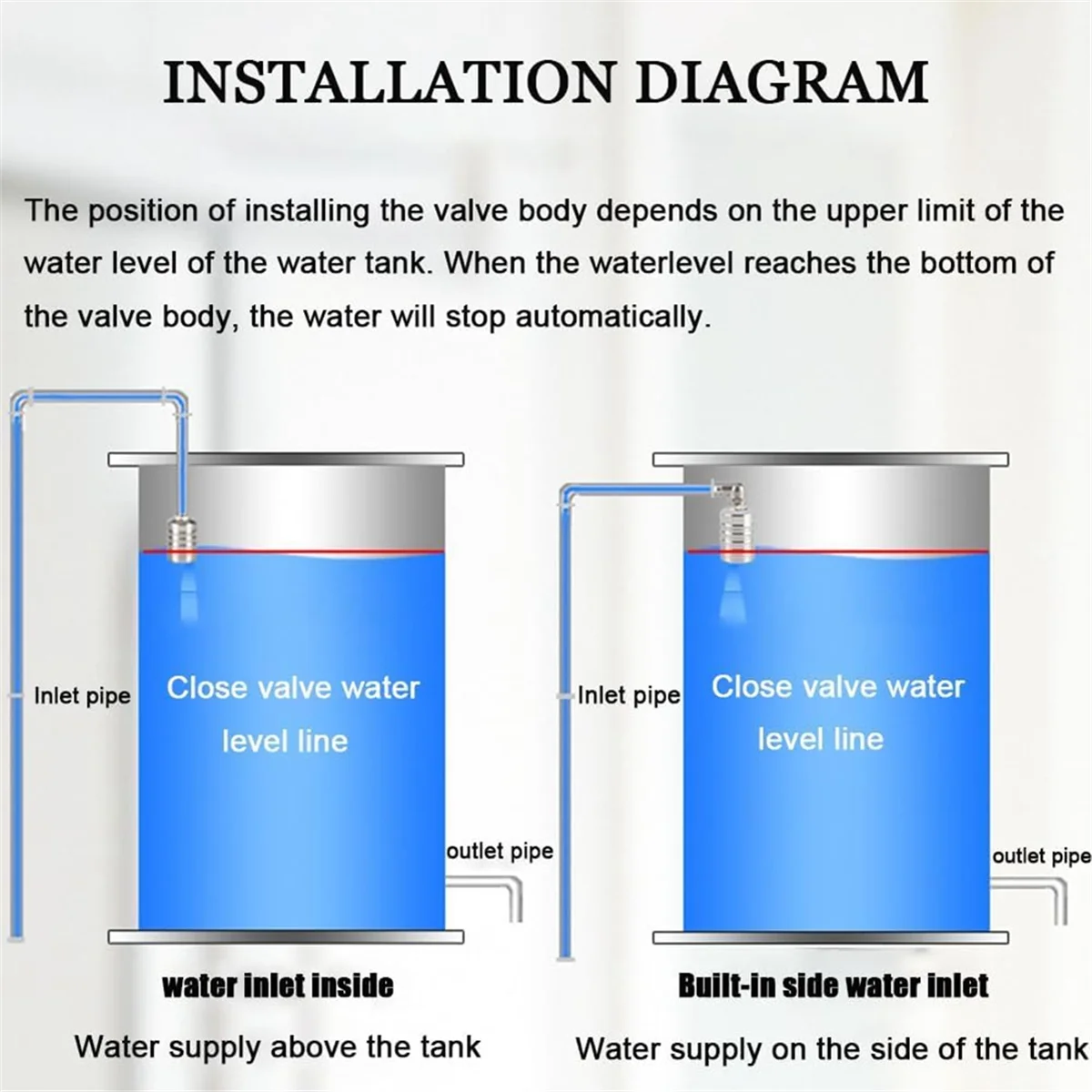 INSTALLATION DIAGRAM

The position of installing the valve body depends on the upper limit of the water level of the water tank. When the waterlevel reaches the bottom of the valve body, the water will stop automatically.

Inlet pipe

Close valve water level line

outlet pipe

water inlet inside

Water supply above the tank

Inlet pipe

Close valve water level line

outlet pipe

Built-in side water inlet

Water supply on the side of the tank