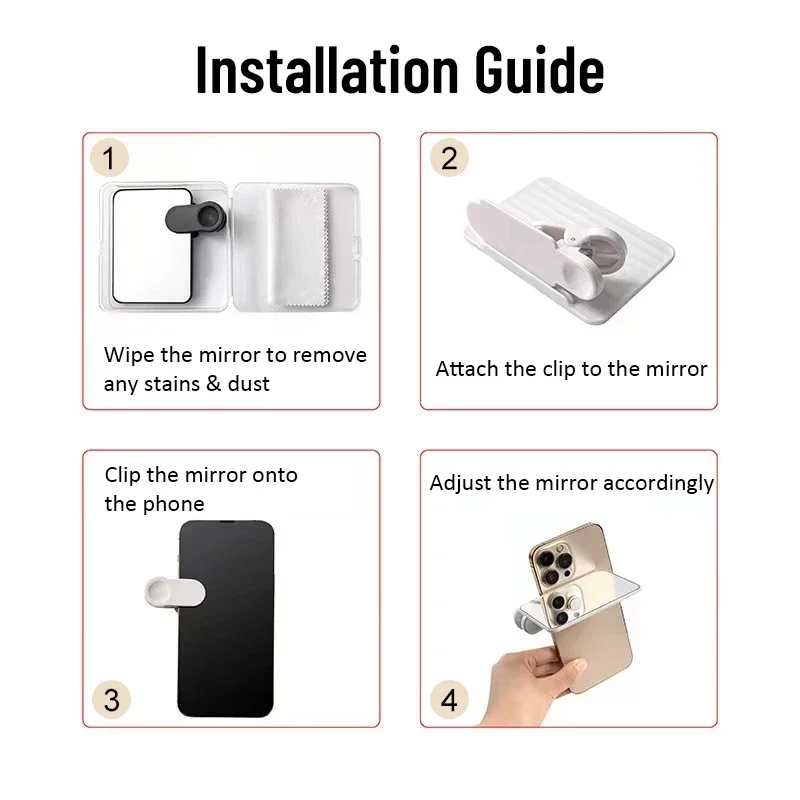 Installation Guide

1

Wipe the mirror to remove any stains & dust

2

Attach the clip to the mirror

Clip the mirror onto the phone

3

Adjust the mirror accordingly

4