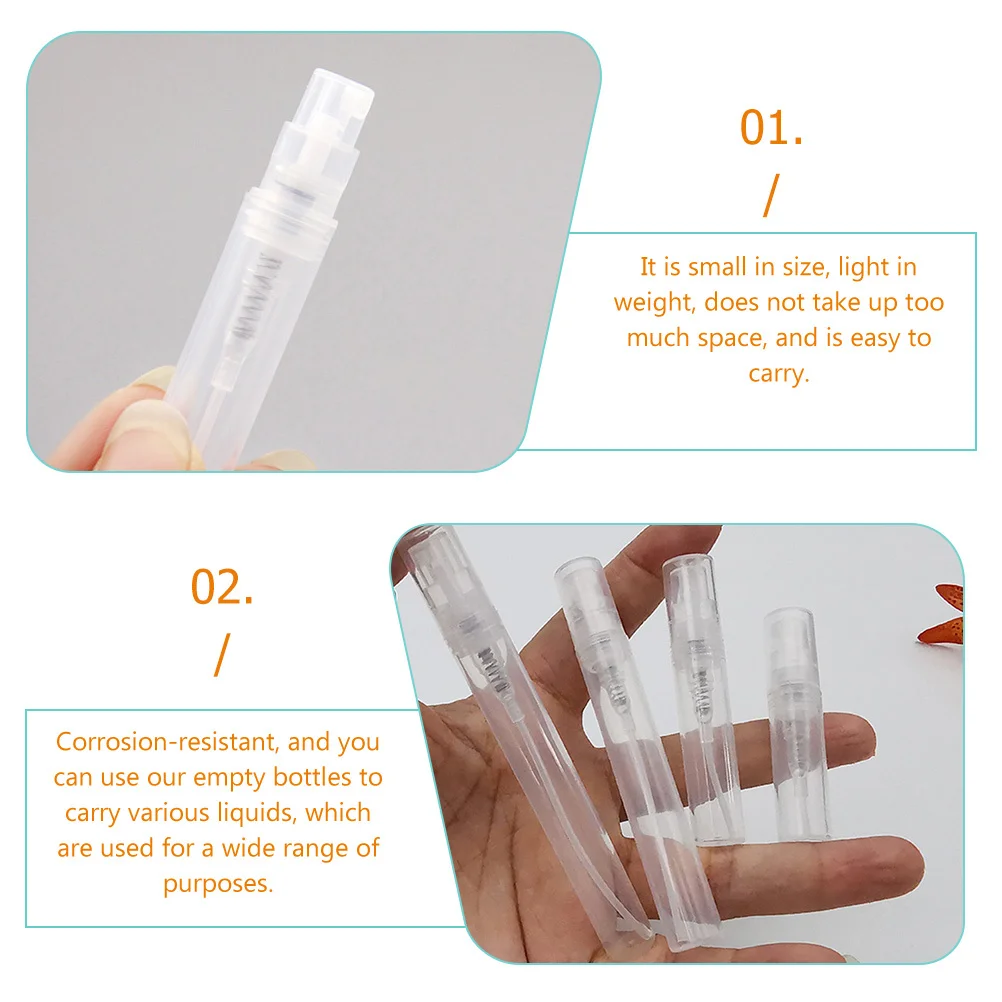 01.
/
It is small in size, light in weight, does not take up too much space, and is easy to carry.

02.
/
Corrosion-resistant, and you can use our empty bottles to carry various liquids, which are used for a wide range of purposes.