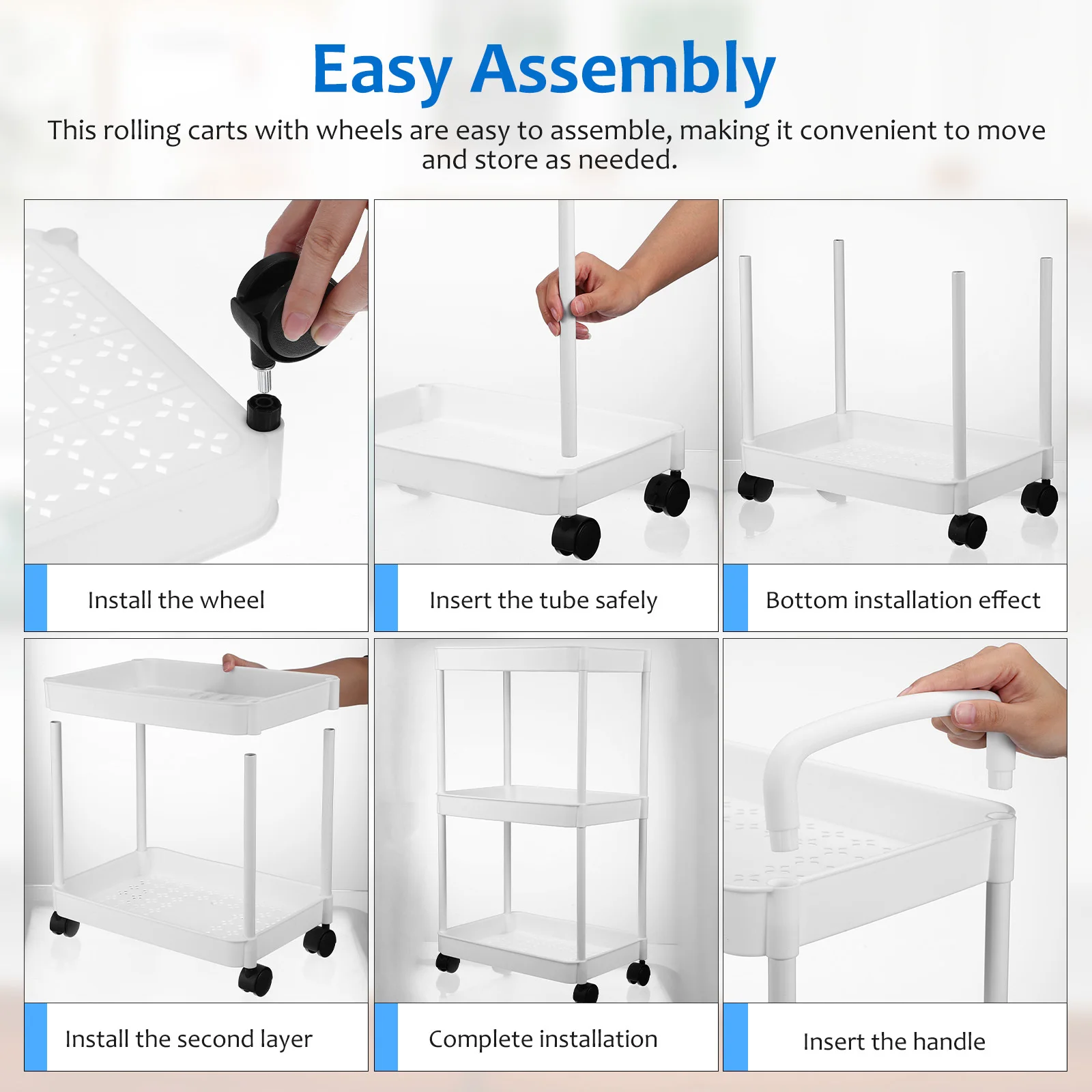 Easy Assembly

This rolling carts with wheels are easy to assemble, making it convenient to move and store as needed.

Install the wheel

Insert the tube safely

Bottom installation effect

Install the second layer

Complete installation

Insert the handle