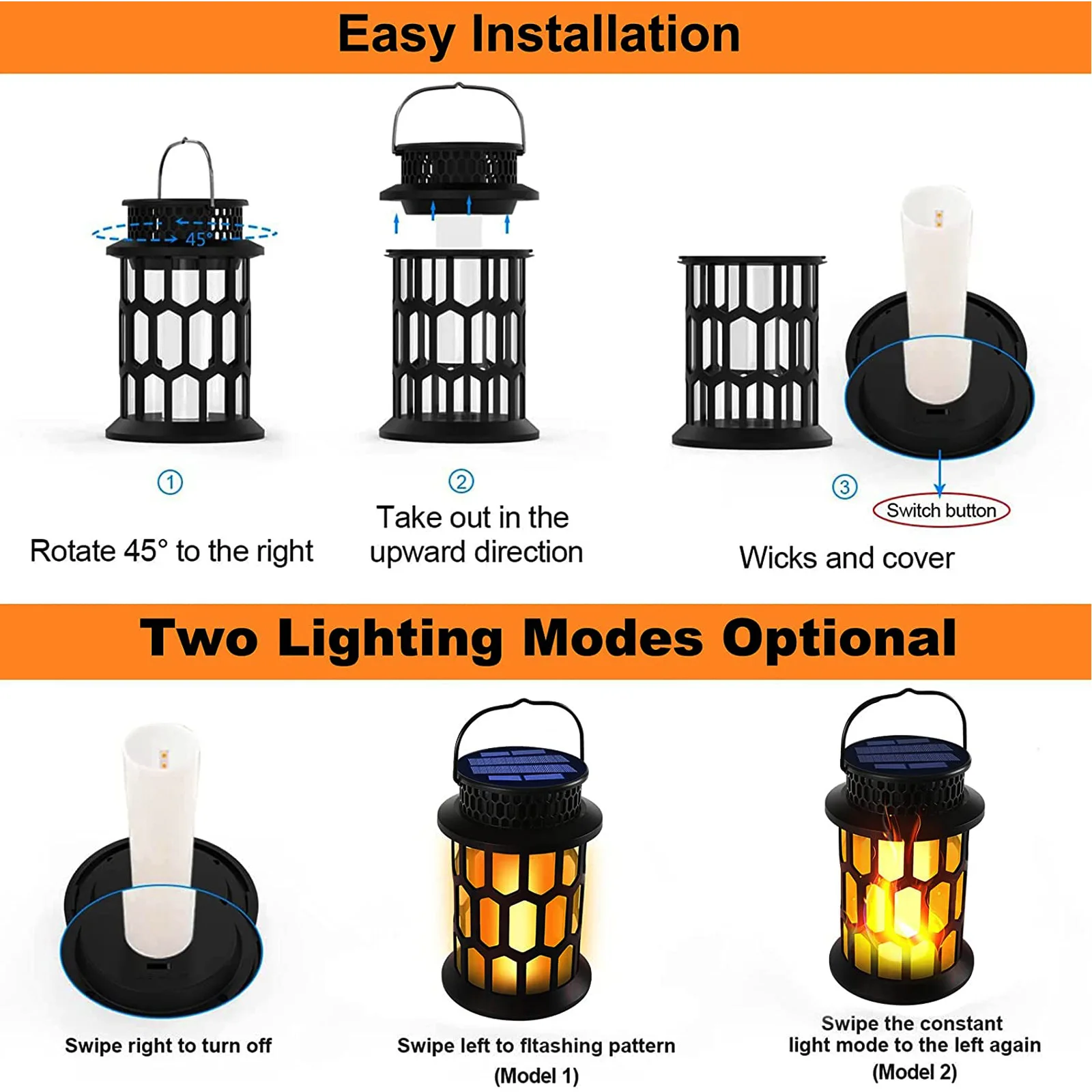 Easy Installation

45°

①

Rotate 45° to the right

②

Take out in the upward direction

③

Switch button

Wicks and cover

Two Lighting Modes Optional

Swipe right to turn off

Swipe left to fltashing pattern (Model 1)

Swipe the constant light mode to the left again (Model 2)