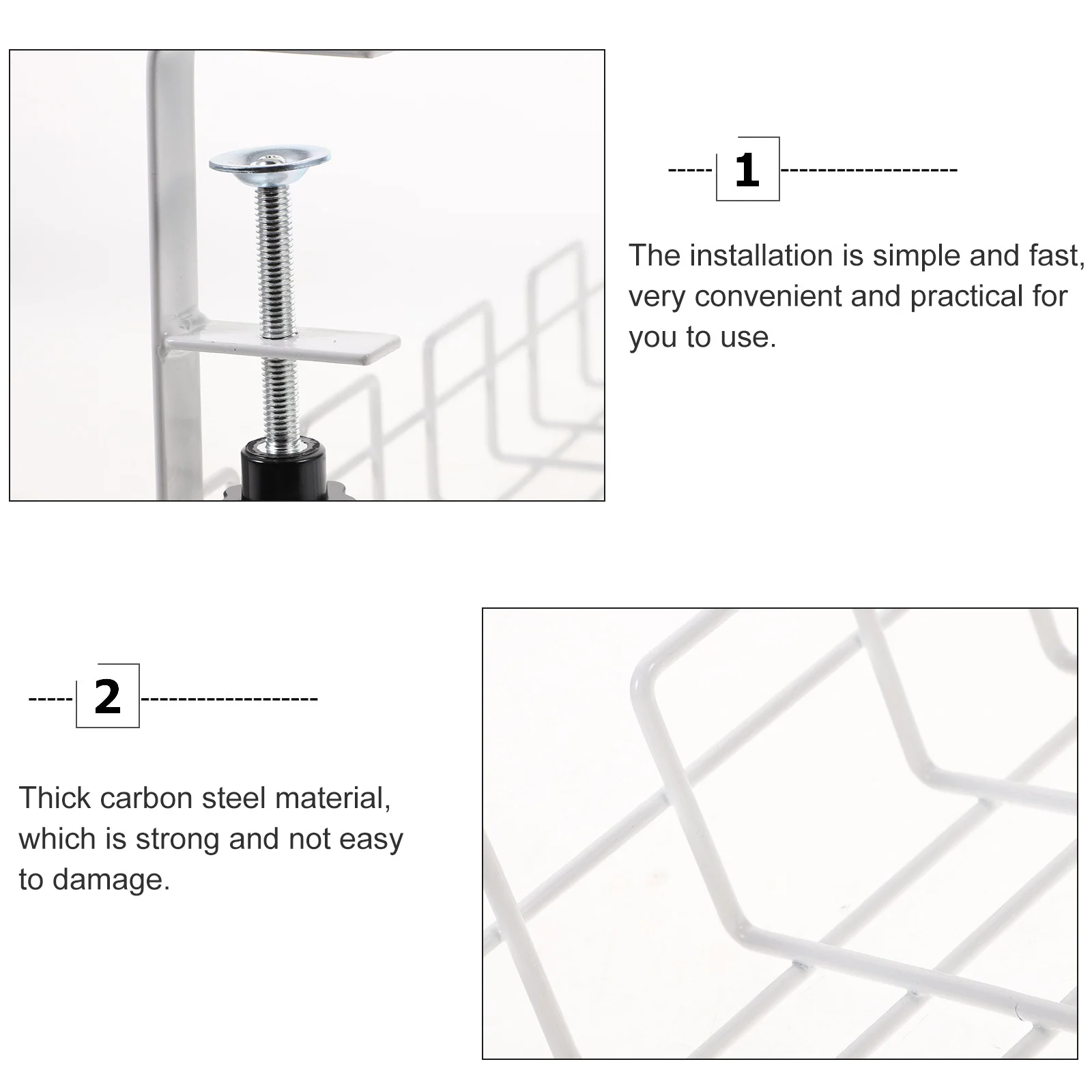 1

The installation is simple and fast, very convenient and practical for you to use.

2

Thick carbon steel material, which is strong and not easy to damage.