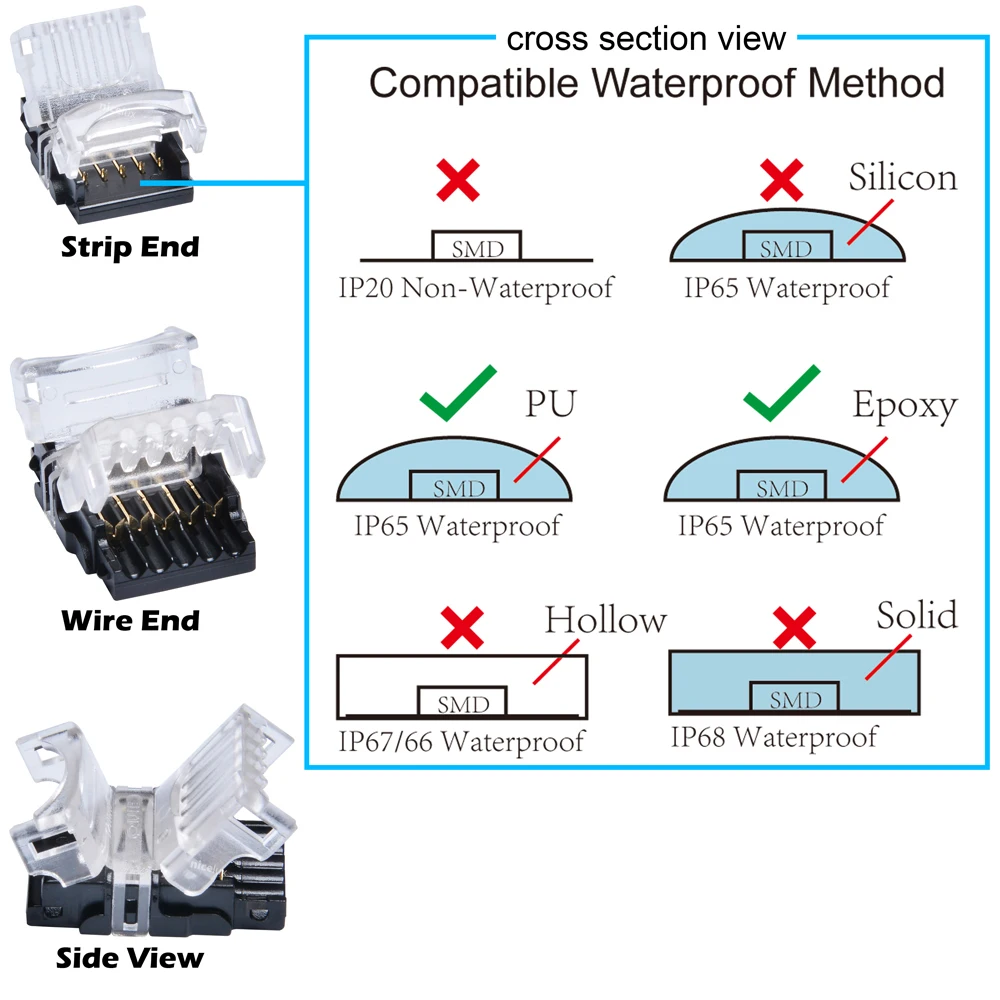 Strip End

Wire End

Side View

cross section view

Compatible Waterproof Method

SMD
IP20 Non-Waterproof

Silicon
SMD
IP65 Waterproof

PU
SMD
IP65 Waterproof

Epoxy
SMD
IP65 Waterproof

Hollow
SMD
IP67/66 Waterproof

Solid
SMD
IP68 Waterproof