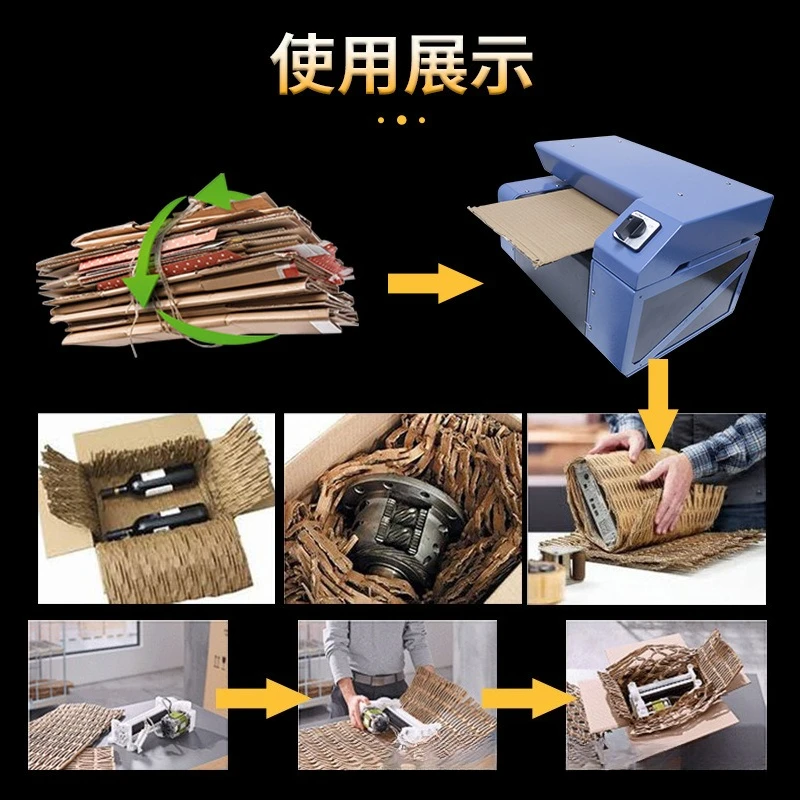 使用展示