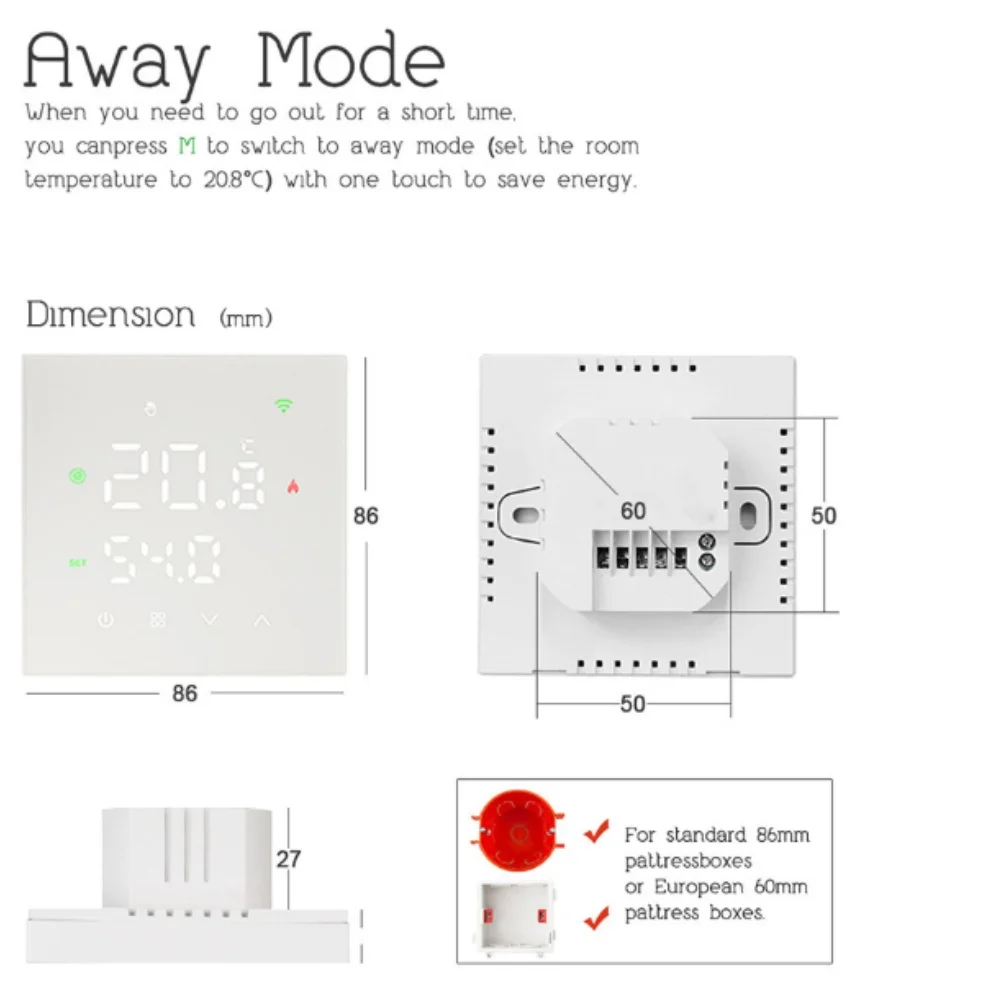 Away Mode

When you need to go out for a short time, you canpress M to switch to away mode (set the room temperature to 20.8°C) with one touch to save energy.

Dimension (mm)

20.8
°C
SET
54.0

86

86

60

50

50

27

For standard 86mm pattressboxes or European 60mm pattress boxes.