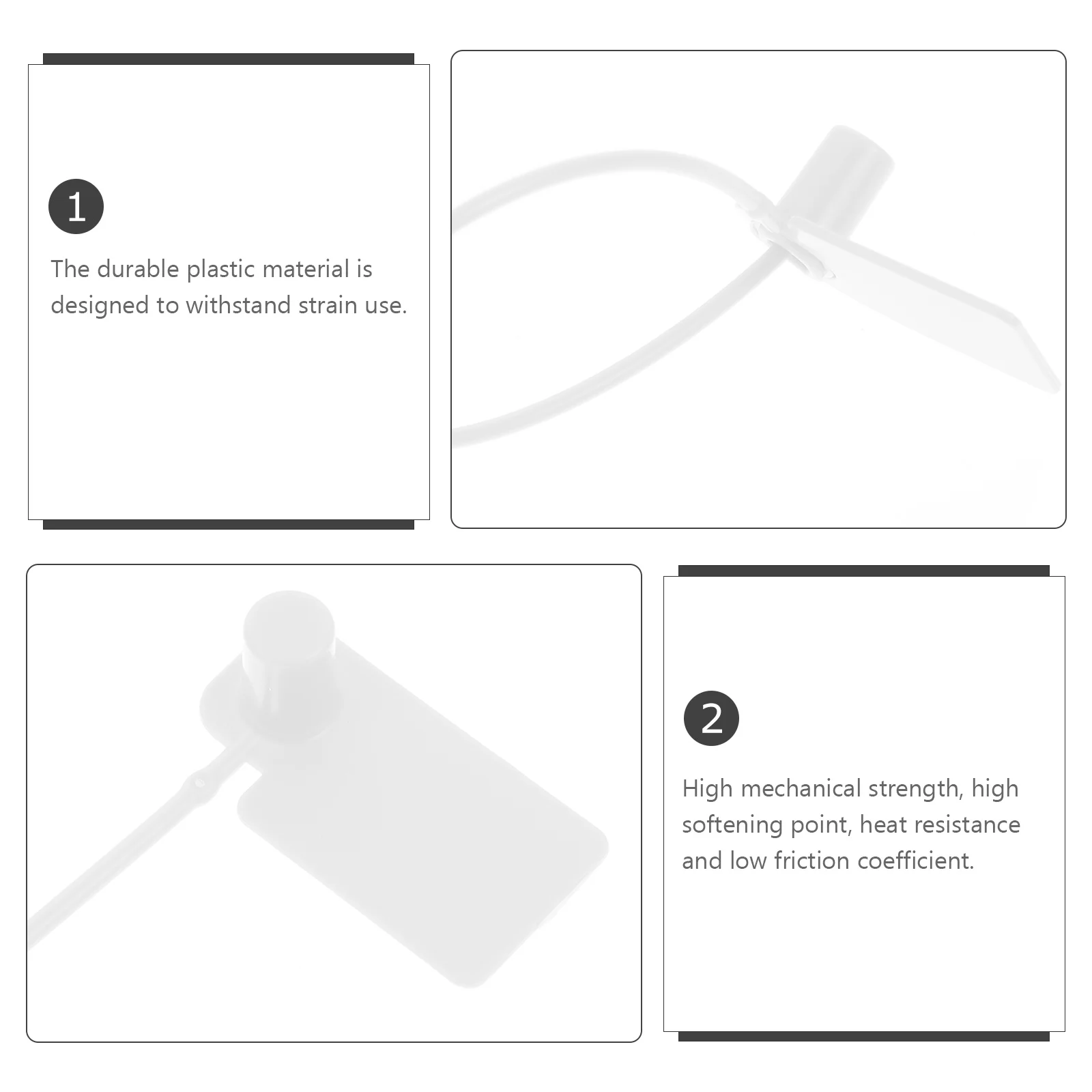 1

The durable plastic material is designed to withstand strain use.

2

High mechanical strength, high softening point, heat resistance and low friction coefficient.