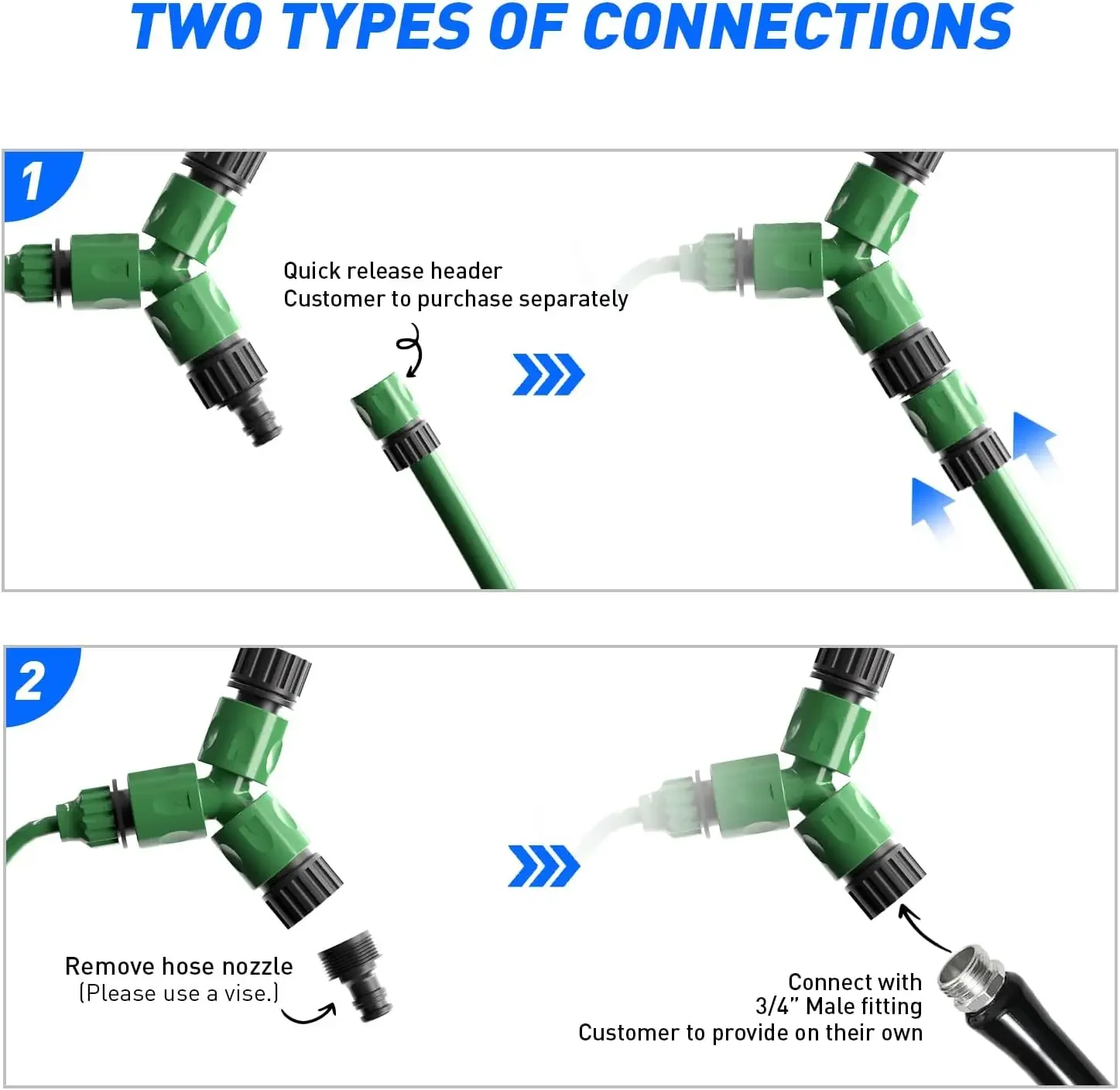 TWO TYPES OF CONNECTIONS

1

Quick release header
Customer to purchase separately

2

Remove hose nozzle
(Please use a vise.)

Connect with
3/4" Male fitting
Customer to provide on their own