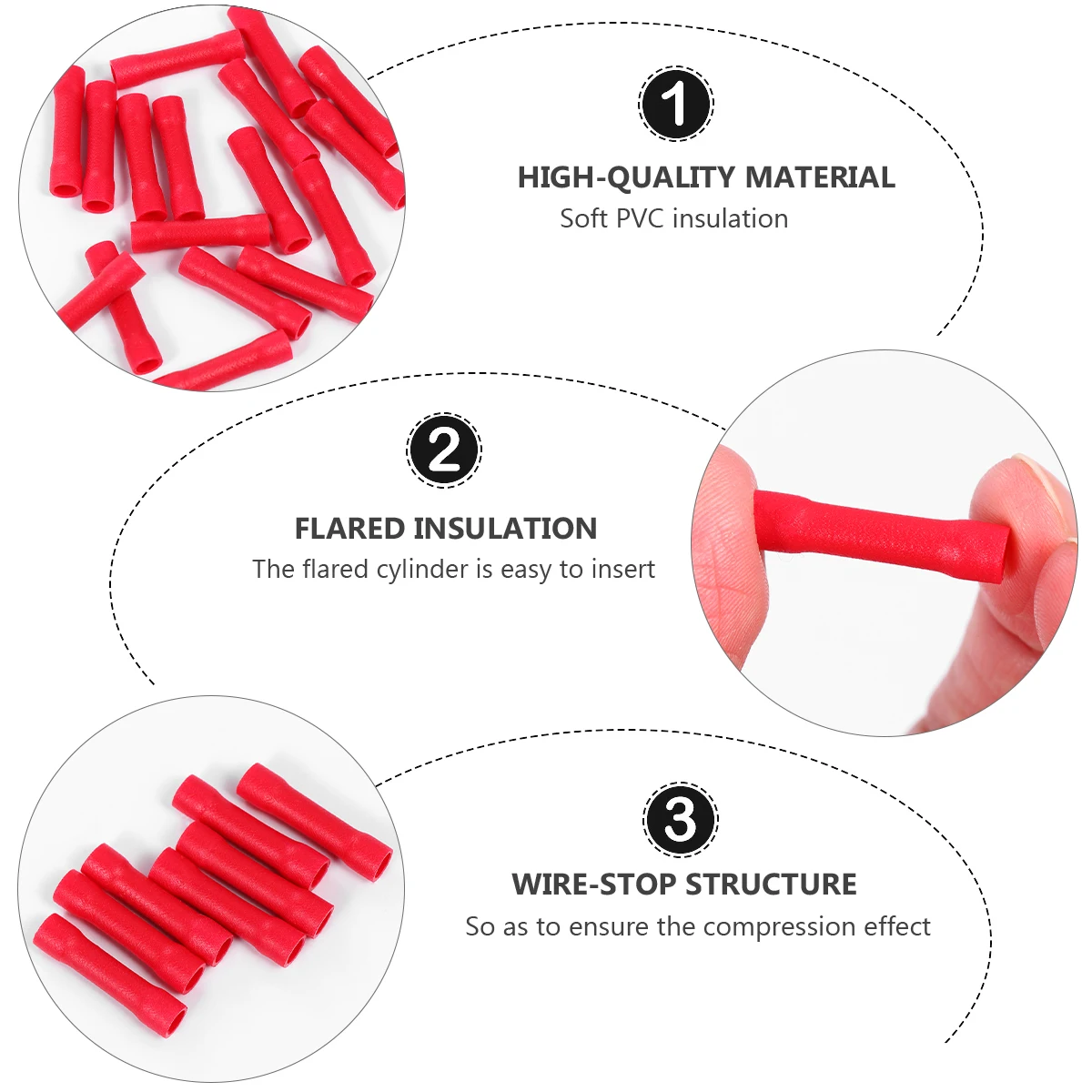 1
HIGH-QUALITY MATERIAL
Soft PVC insulation

2
FLARED INSULATION
The flared cylinder is easy to insert

3
WIRE-STOP STRUCTURE
So as to ensure the compression effect