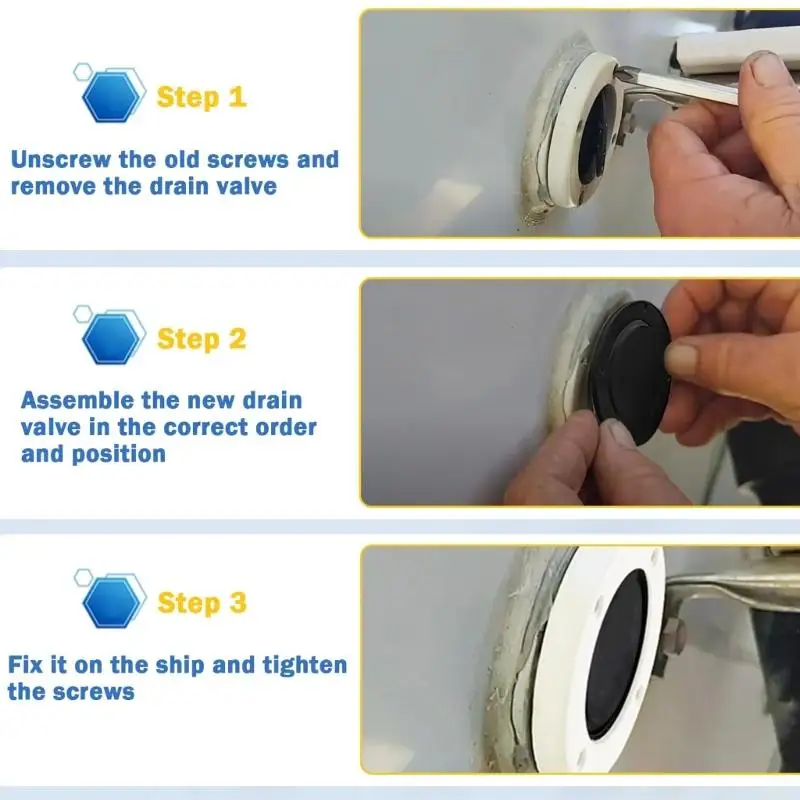 Step 1

Unscrew the old screws and remove the drain valve

Step 2

Assemble the new drain valve in the correct order and position

Step 3

Fix it on the ship and tighten the screws