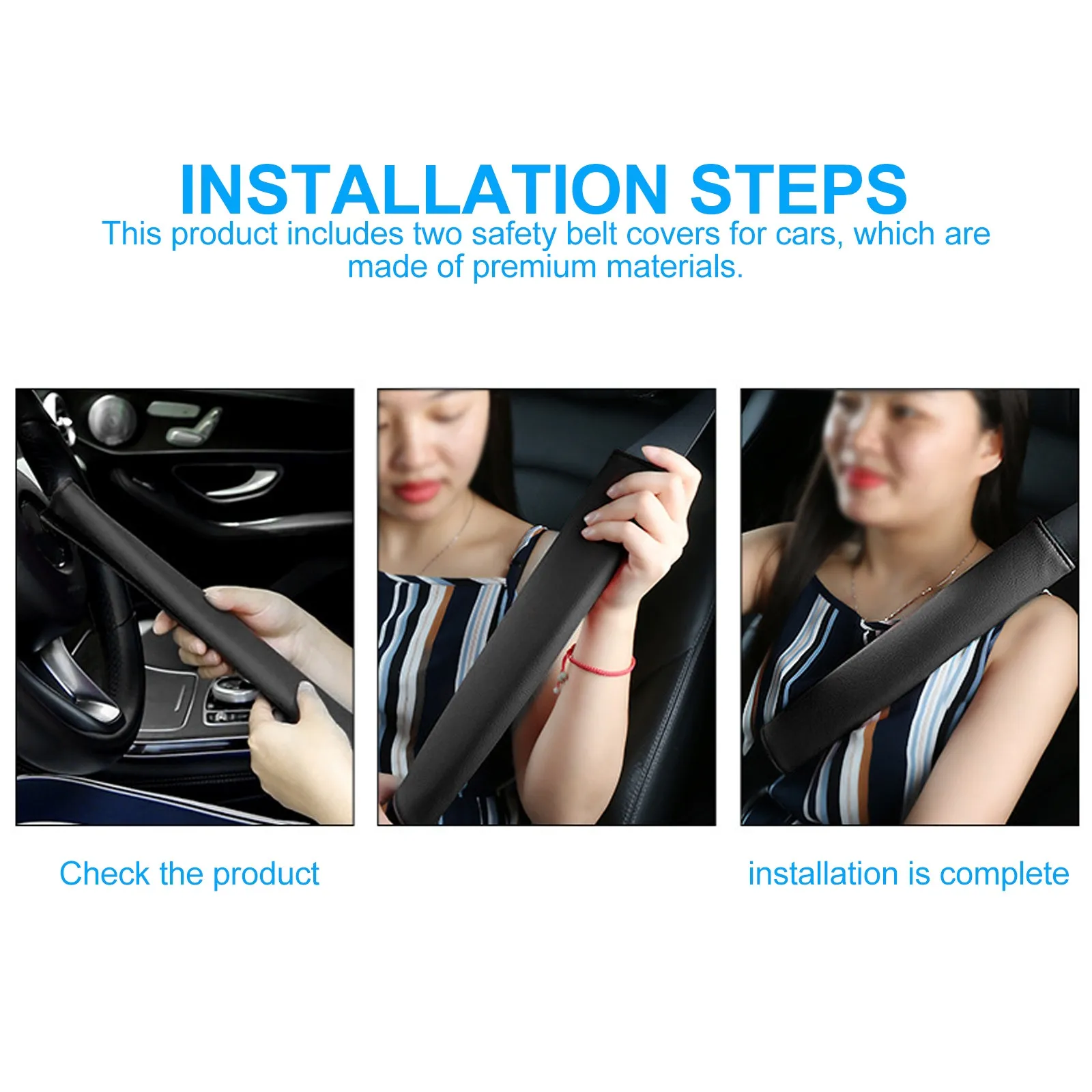 INSTALLATION STEPS
This product includes two safety belt covers for cars, which are made of premium materials.

Check the product

installation is complete