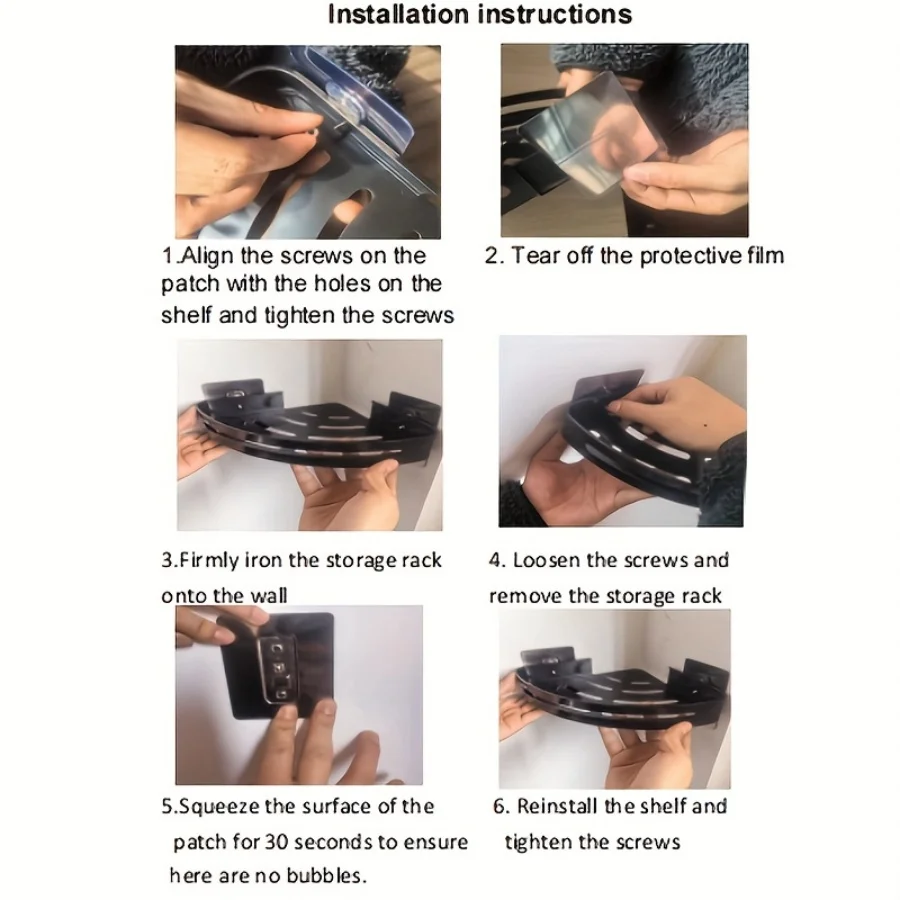 Installation instructions

1.Align the screws on the patch with the holes on the shelf and tighten the screws

2. Tear off the protective film

3.Firmly iron the storage rack onto the wall

4. Loosen the screws and remove the storage rack

5.Squeeze the surface of the patch for 30 seconds to ensure here are no bubbles.

6. Reinstall the shelf and tighten the screws