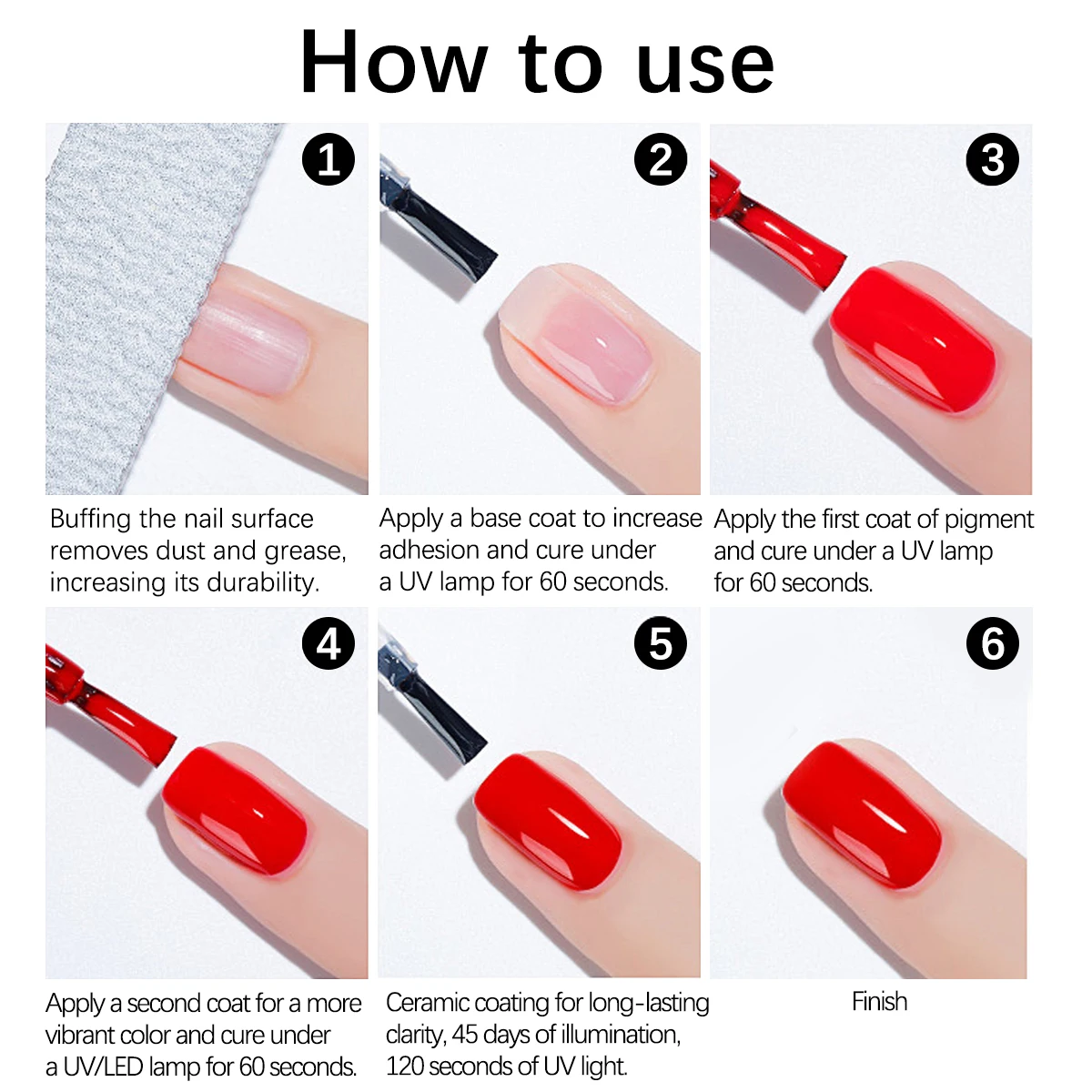 How to use

1

Buffing the nail surface removes dust and grease, increasing its durability.

2

Apply a base coat to increase adhesion and cure under a UV lamp for 60 seconds.

3

Apply the first coat of pigment and cure under a UV lamp for 60 seconds.

4

Apply a second coat for a more vibrant color and cure under a UV/LED lamp for 60 seconds.

5

Ceramic coating for long-lasting clarity, 45 days of illumination, 120 seconds of UV light.

6

Finish