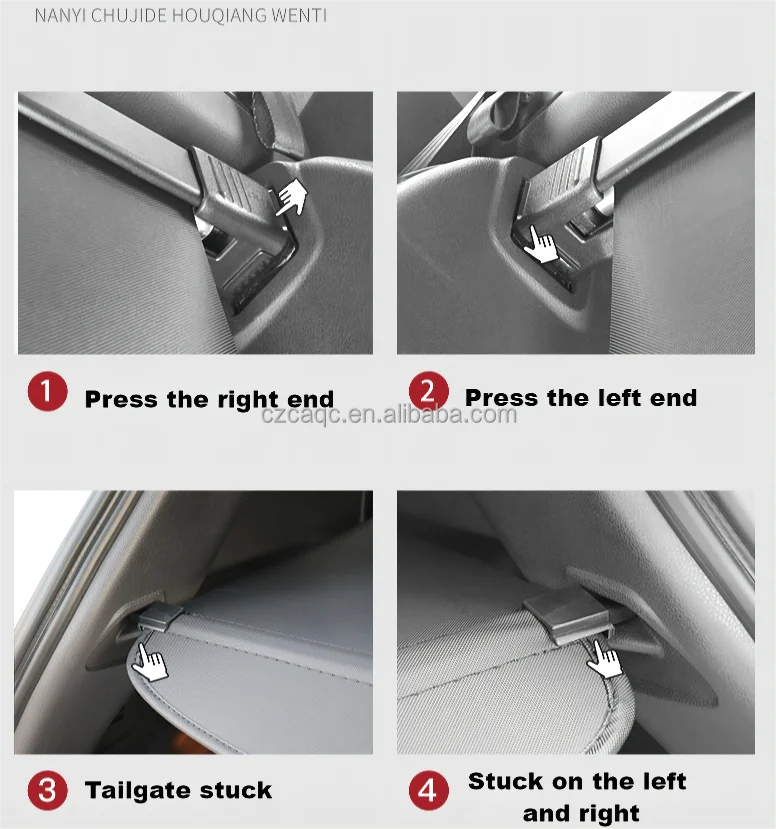 NANYI CHUJIDE HOUQIANG WENTI

1 Press the right end

2 Press the left end

czcaqc.en.alibaba.com

3 Tailgate stuck

4 Stuck on the left and right