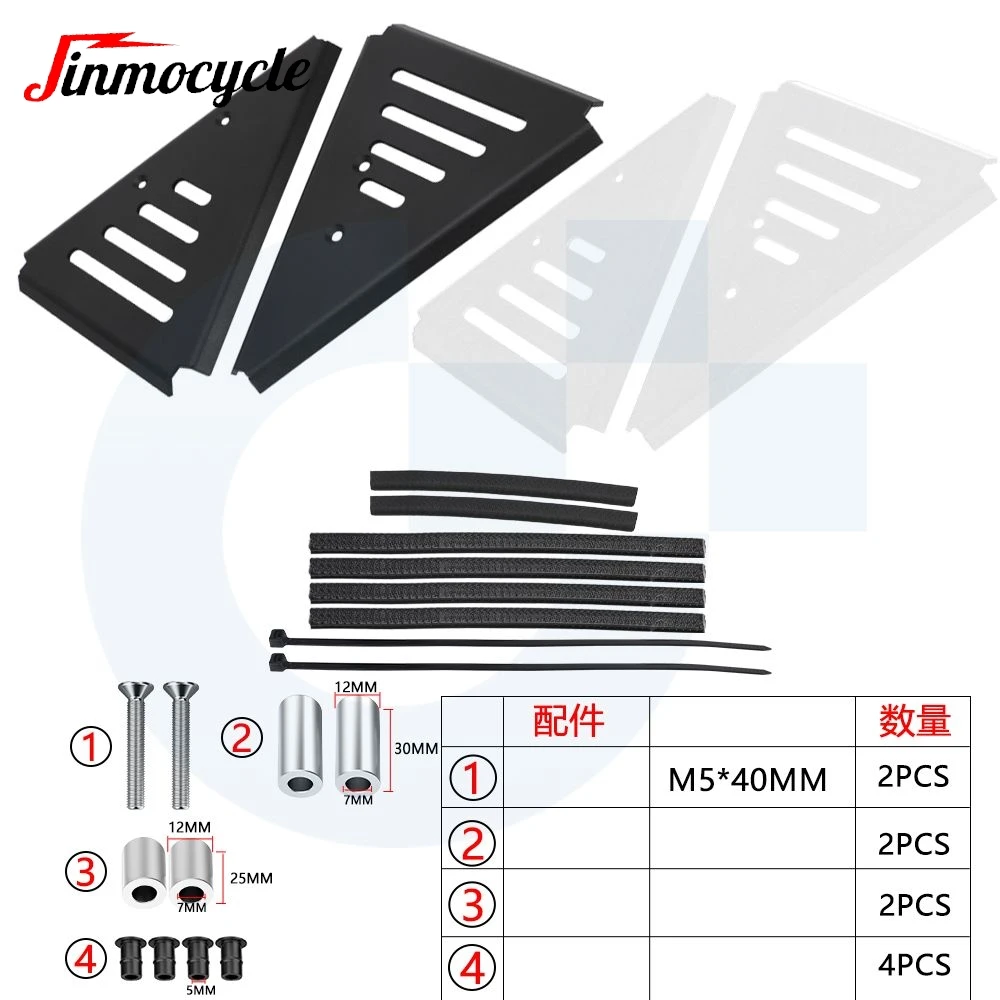 Jinmocycle

①

② 12MM 30MM 7MM

③ 12MM 25MM 7MM

④ 5MM

|  | 配件 |  | 数量 |
|---|---|---|---|
| ① |  | M5*40MM | 2PCS |
| ② |  |  | 2PCS |
| ③ |  |  | 2PCS |
| ④ |  |  | 4PCS |