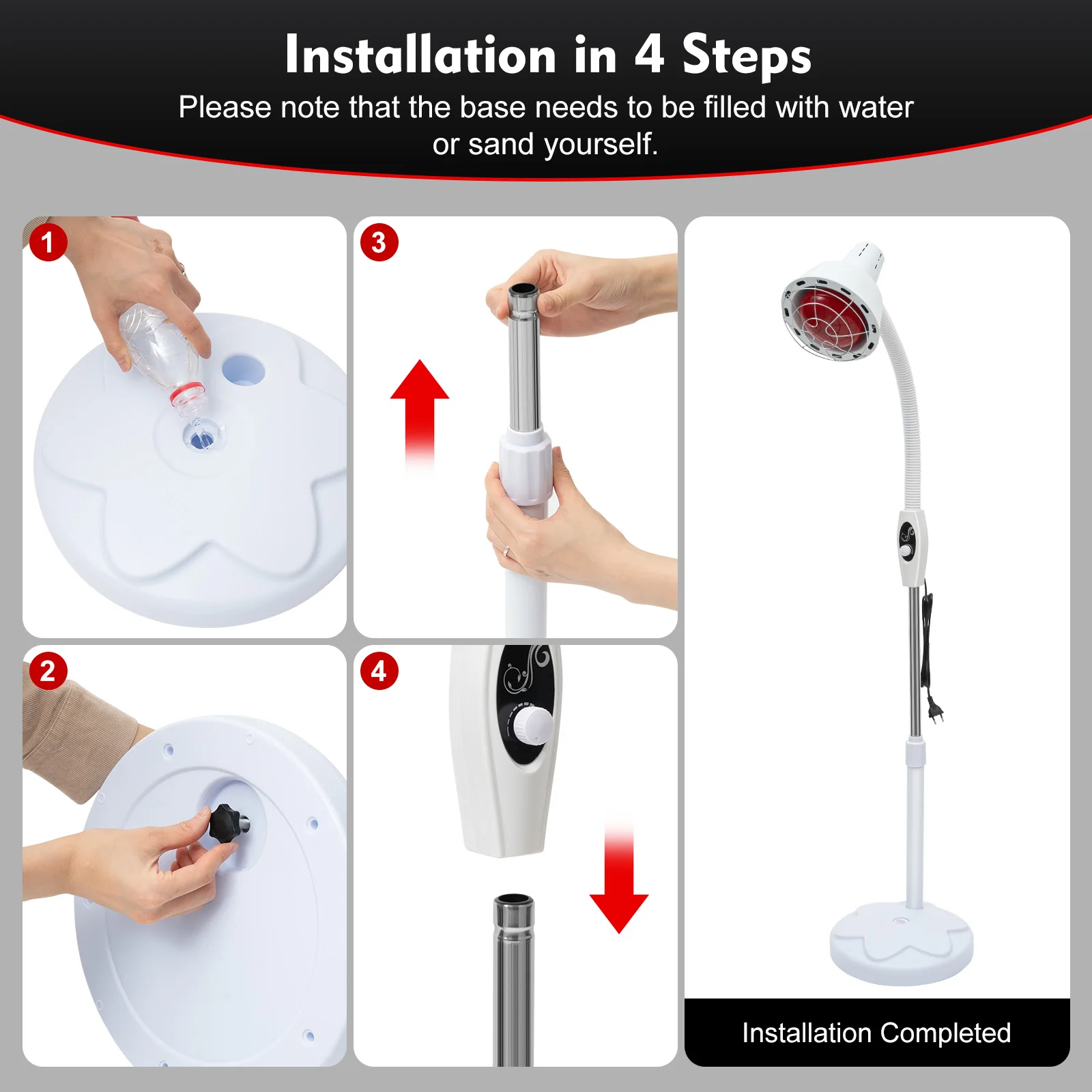 Installation in 4 Steps
Please note that the base needs to be filled with water or sand yourself.

1

3

2

4

Installation Completed