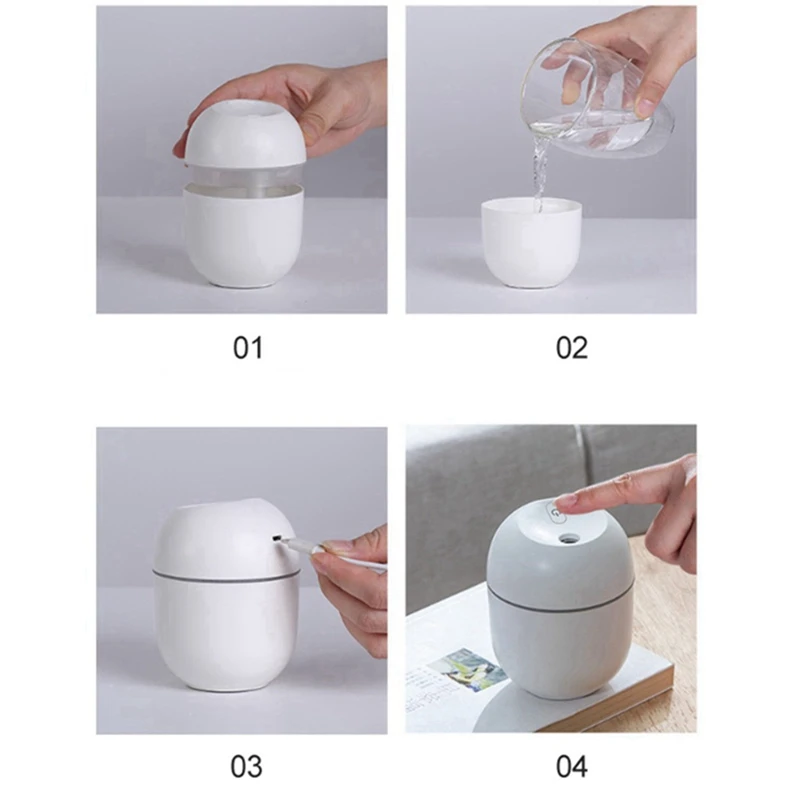 01

02

03

04