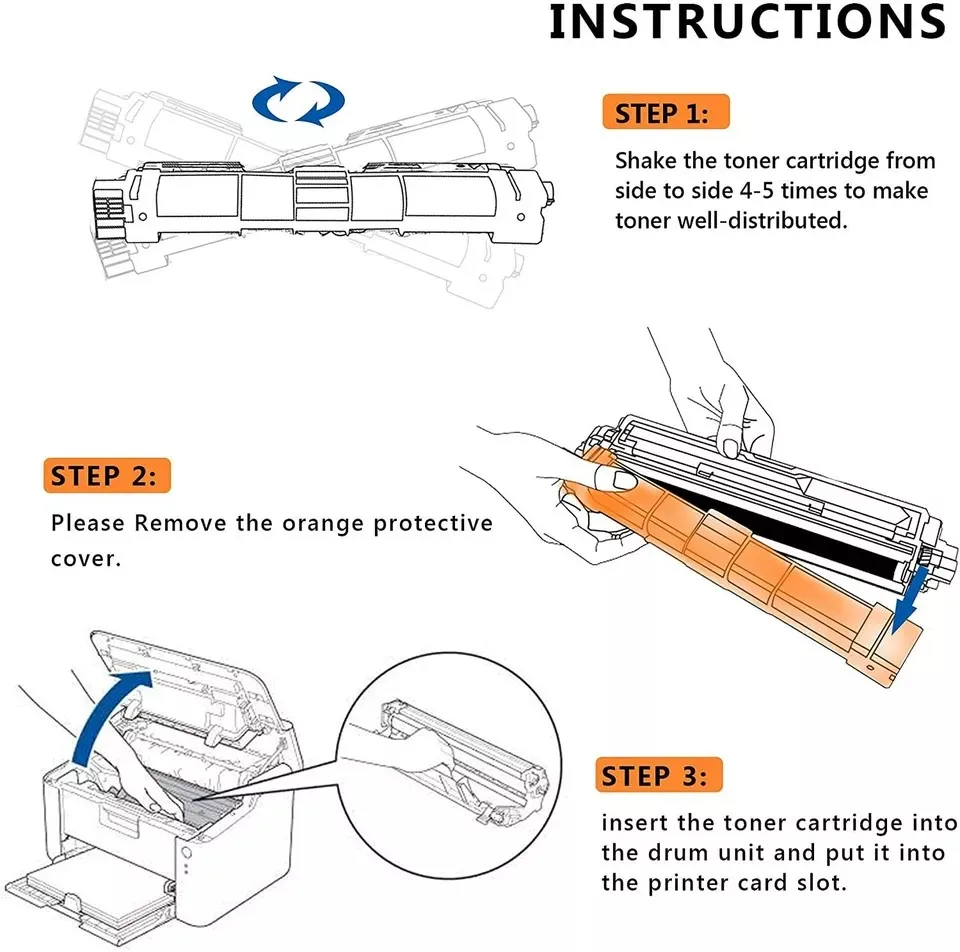 INSTRUCTIONS

STEP 1:

Shake the toner cartridge from side to side 4-5 times to make toner well-distributed.

STEP 2:

Please Remove the orange protective cover.

STEP 3:

insert the toner cartridge into the drum unit and put it into the printer card slot.