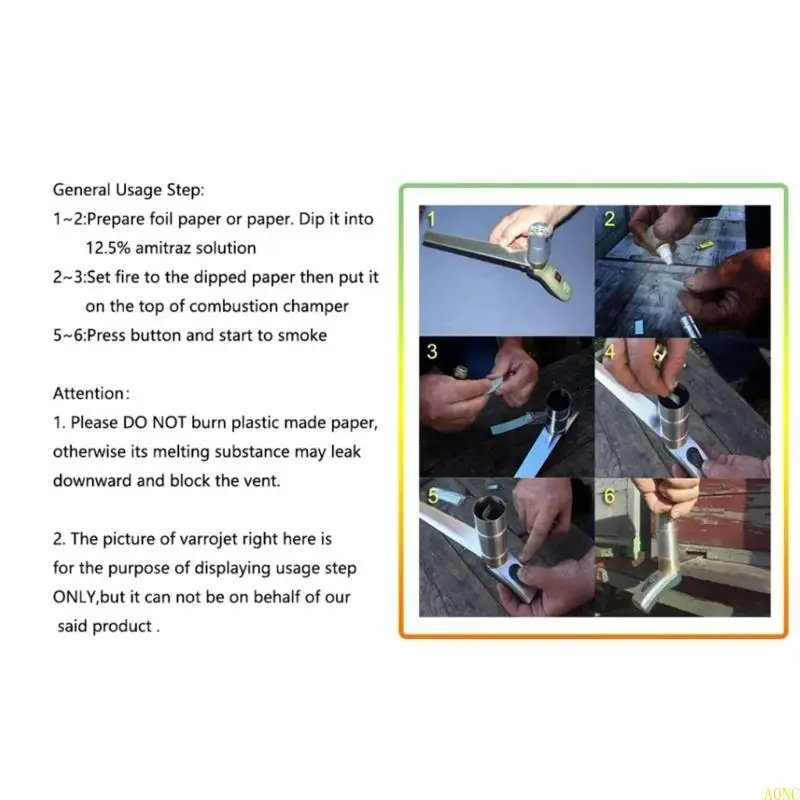 General Usage Step:
1~2:Prepare foil paper or paper. Dip it into 12.5% amitraz solution
2~3:Set fire to the dipped paper then put it on the top of combustion champer
5~6:Press button and start to smoke

Attention:
1. Please DO NOT burn plastic made paper, otherwise its melting substance may leak downward and block the vent.

2. The picture of varrojet right here is for the purpose of displaying usage step ONLY,but it can not be on behalf of our said product .

1
2
3
4
5
6

AONC