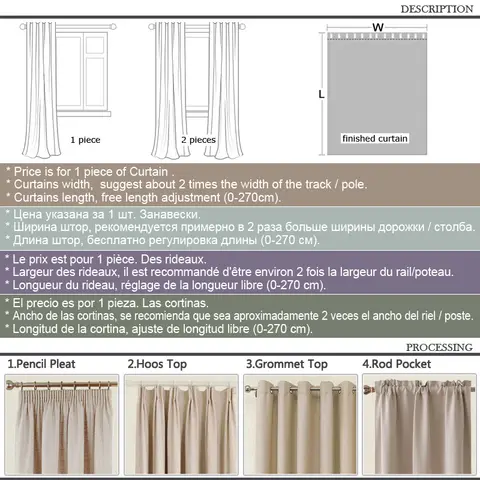 DESCRIPTION

1 piece

2 pieces

W

L

finished curtain

* Price is for 1 piece of Curtain .
* Curtains width, suggest about 2 times the width of the track / pole.
* Curtains length, free length adjustment (0-270cm).

* Цена указана за 1 шт. Занавески.
* Ширина штор, рекомендуется примерно в 2 раза больше ширины дорожки / столба.
* Длина штор, бесплатно регулировка длины (0-270 см).

* Le prix est pour 1 pièce. Des rideaux.
* Largeur des rideaux, il est recommandé d'être environ 2 fois la largeur du rail/poteau.
* Longueur du rideau, réglage de la longueur libre (0-270 cm).

* El precio es por 1 pieza. Las cortinas.
* Ancho de las cortinas, se recomienda que sea aproximadamente 2 veces el ancho del riel / poste.
* Longitud de la cortina, ajuste de longitud libre (0-270 cm).

PROCESSING

1.Pencil Pleat

2.Hoos Top

3.Grommet Top

4.Rod Pocket