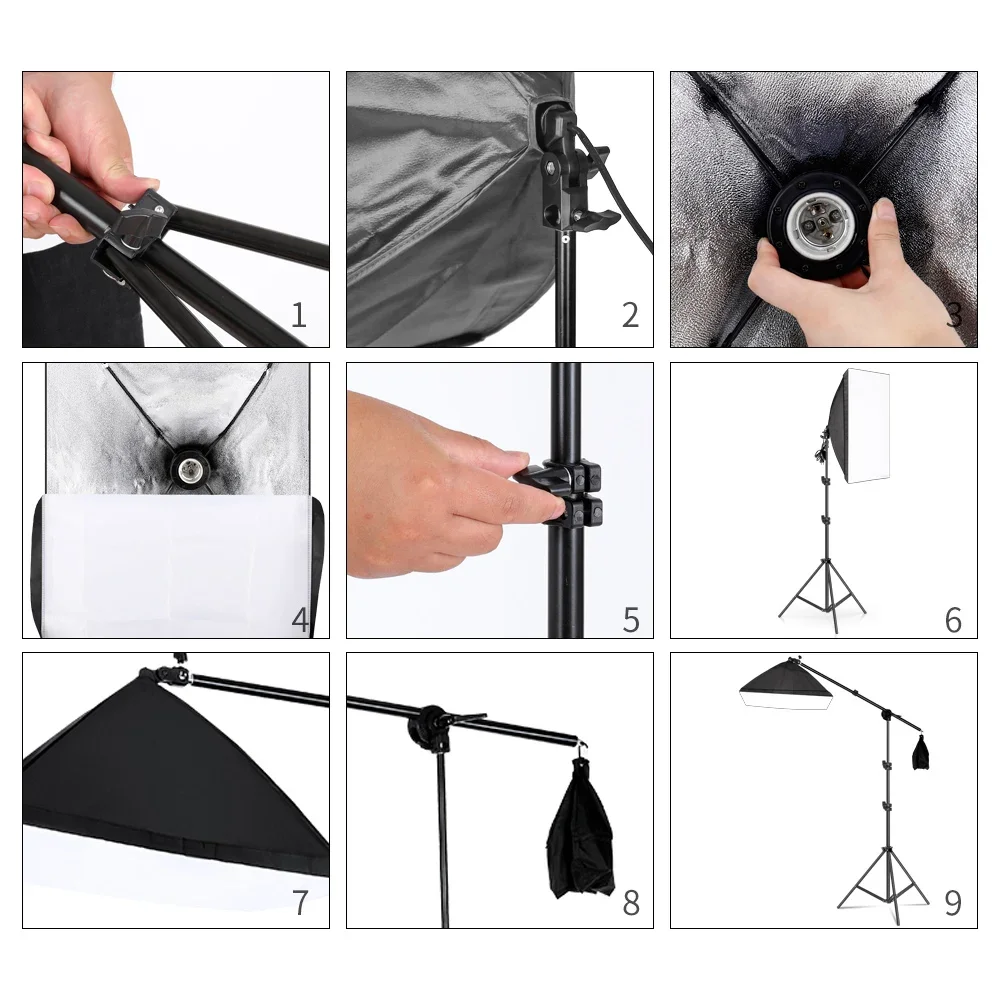 1

2

3

4

5

6

7

8

9