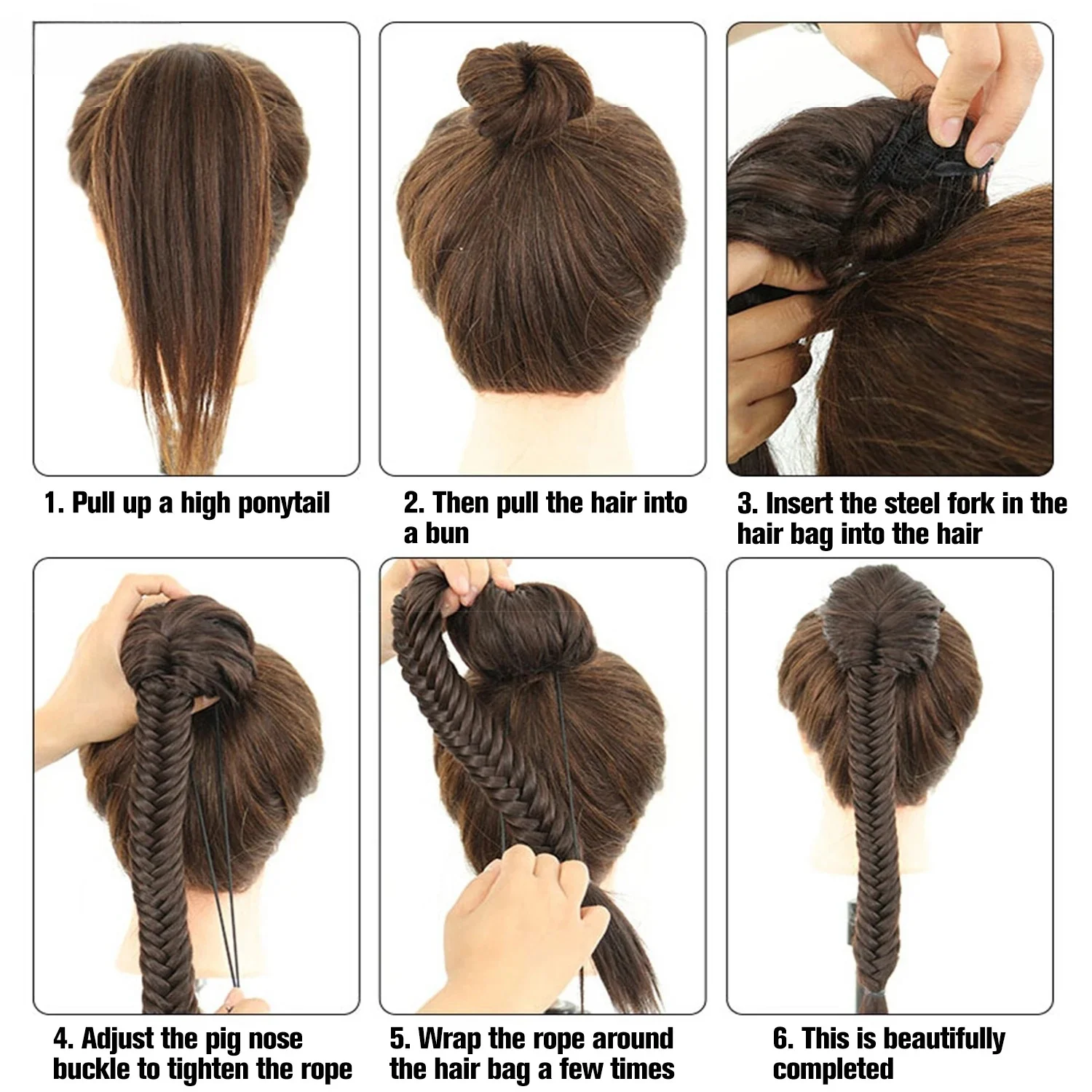 1. Pull up a high ponytail

2. Then pull the hair into a bun

3. Insert the steel fork in the hair bag into the hair

4. Adjust the pig nose buckle to tighten the rope

5. Wrap the rope around the hair bag a few times

6. This is beautifully completed