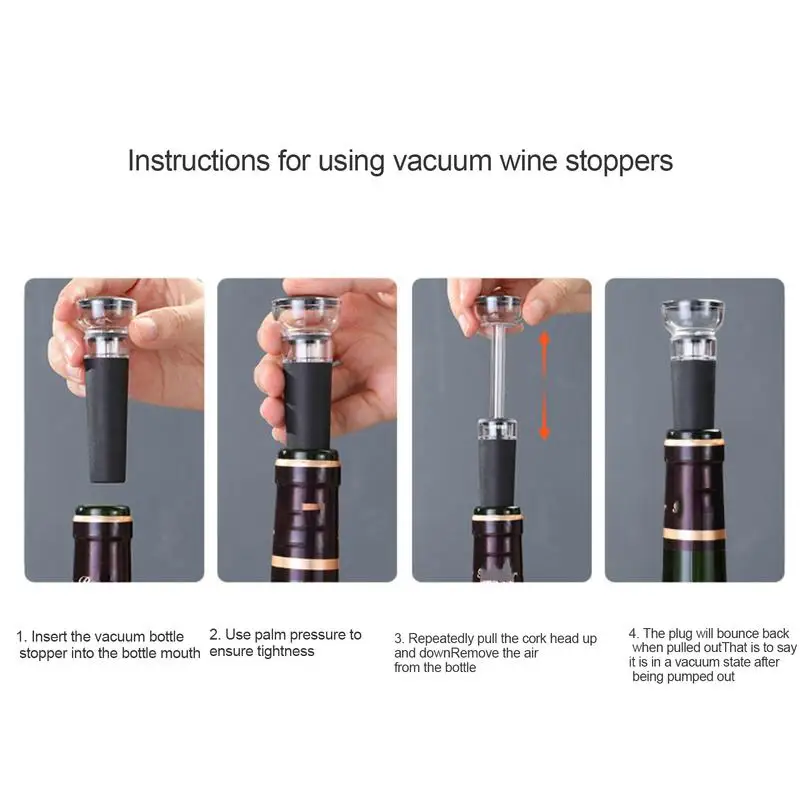 Instructions for using vacuum wine stoppers

1. Insert the vacuum bottle stopper into the bottle mouth

2. Use palm pressure to ensure tightness

3. Repeatedly pull the cork head up and downRemove the air from the bottle

4. The plug will bounce back when pulled outThat is to say it is in a vacuum state after being pumped out