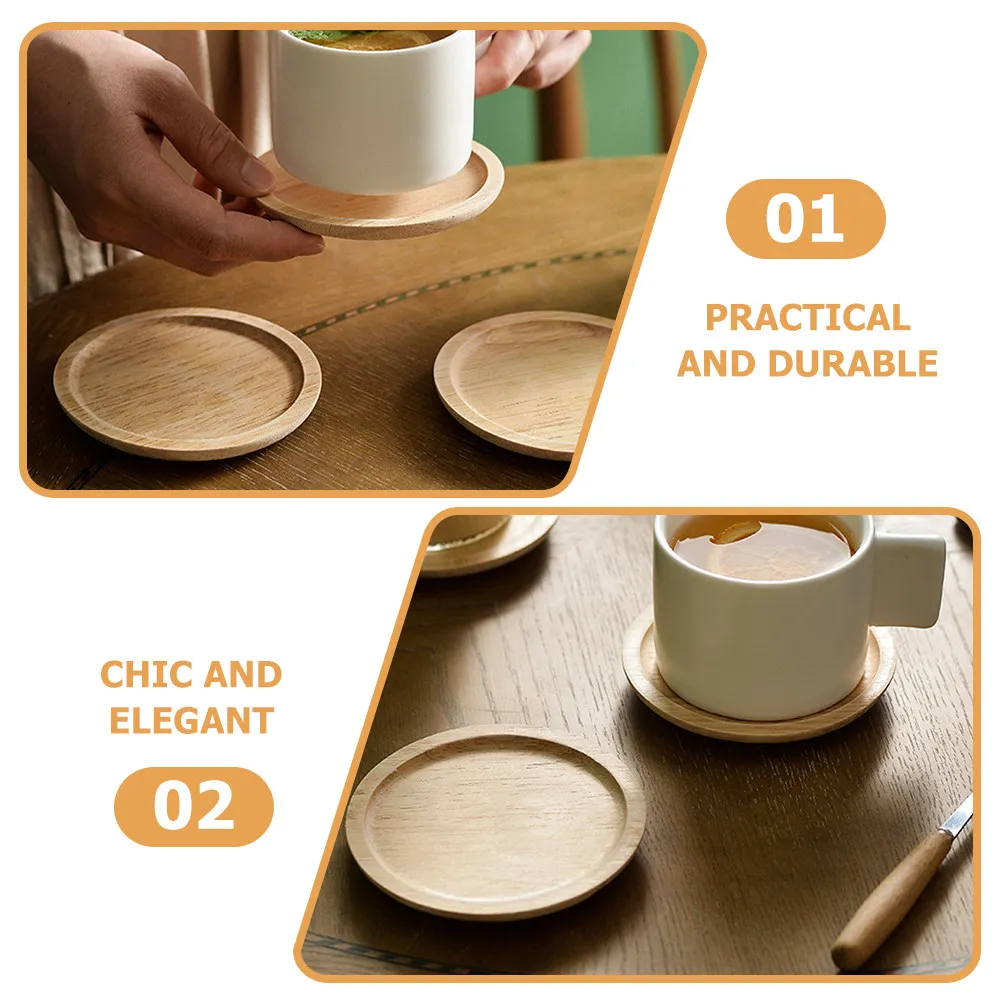 01

PRACTICAL AND DURABLE

CHIC AND ELEGANT

02