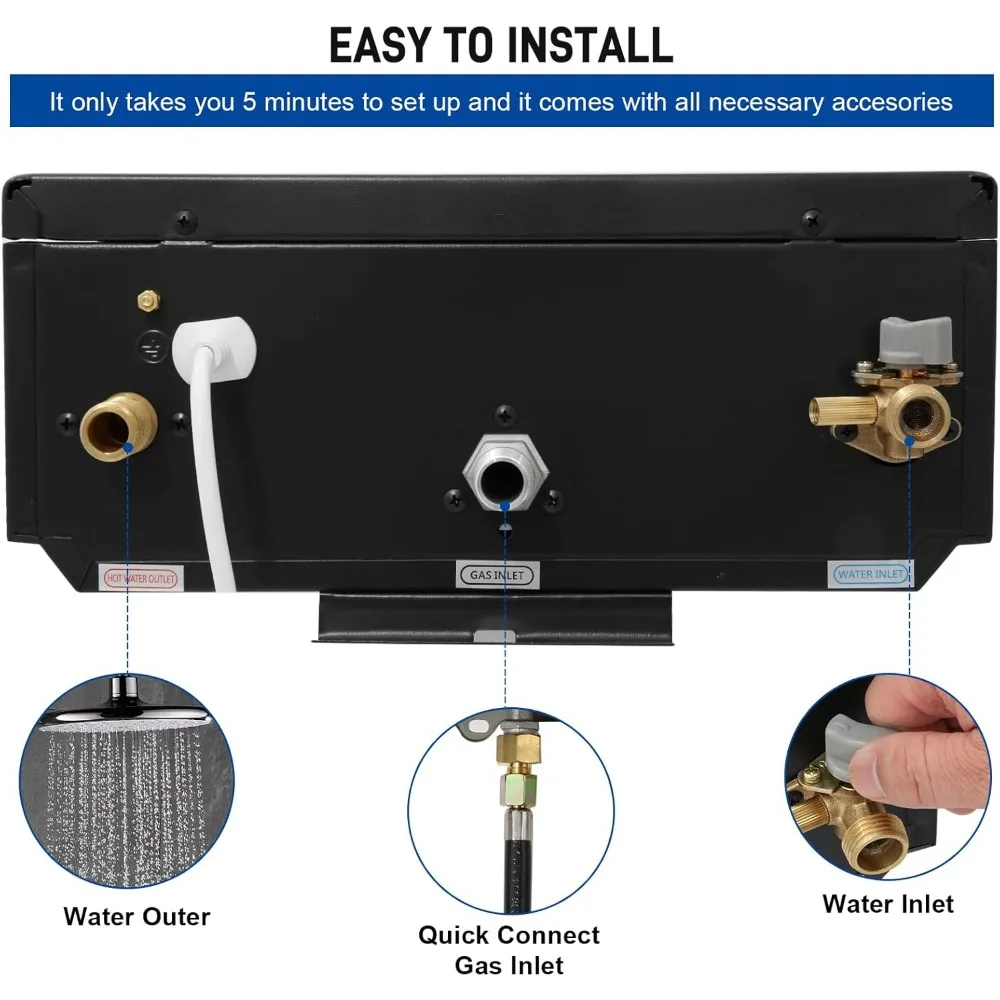 EASY TO INSTALL

It only takes you 5 minutes to set up and it comes with all necessary accesories

HOT WATER OUTLET

GAS INLET

WATER INLET

Water Outer

Quick Connect Gas Inlet

Water Inlet