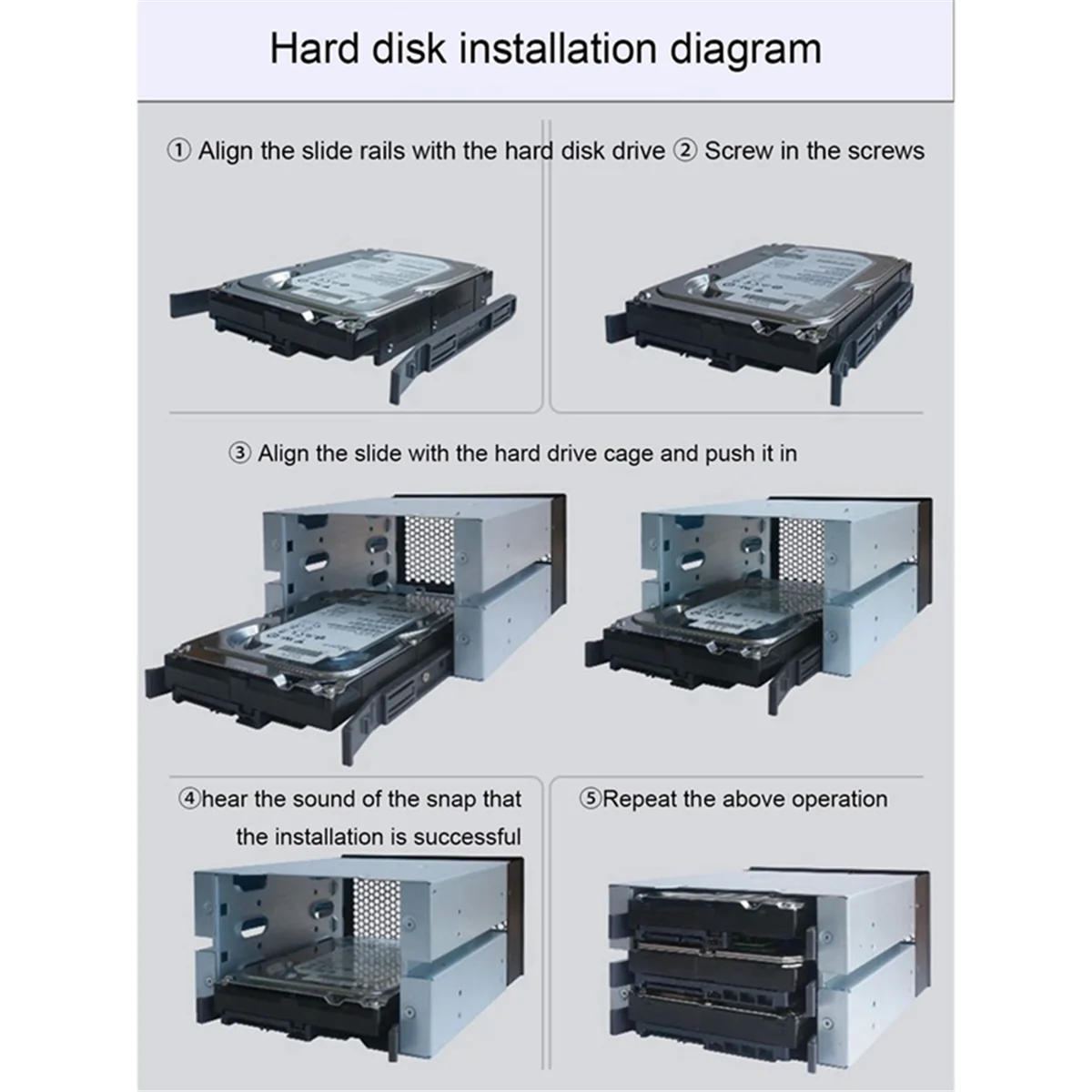 Hard disk installation diagram

① Align the slide rails with the hard disk drive ② Screw in the screws

③ Align the slide with the hard drive cage and push it in

④hear the sound of the snap that the installation is successful

⑤Repeat the above operation