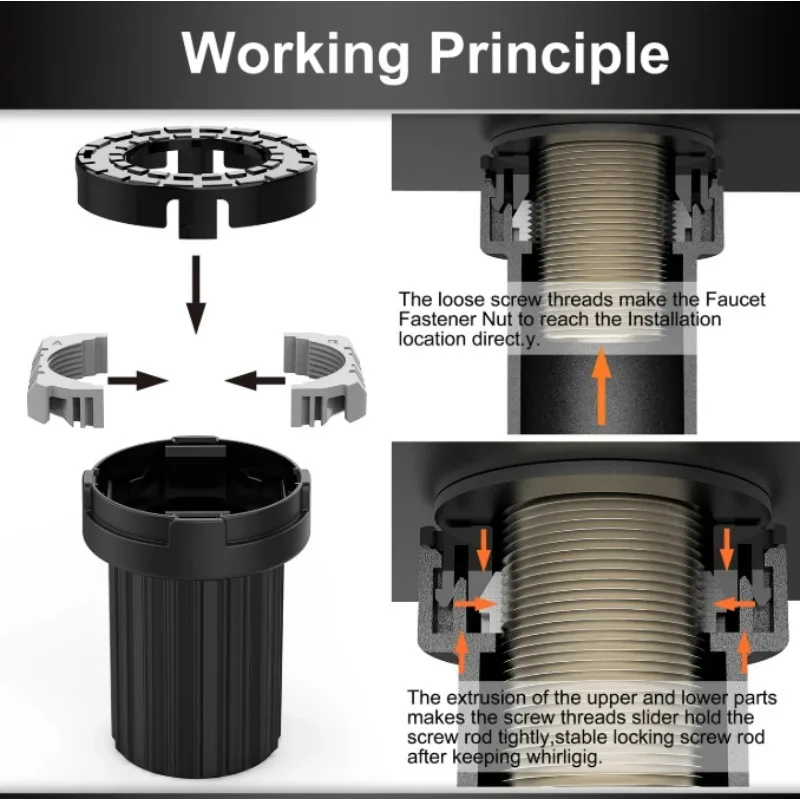 Working Principle

The loose screw threads make the Faucet Fastener Nut to reach the Installation location direct.y.

The extrusion of the upper and lower parts makes the screw threads slider hold the screw rod tightly,stable locking screw rod after keeping whirligig.