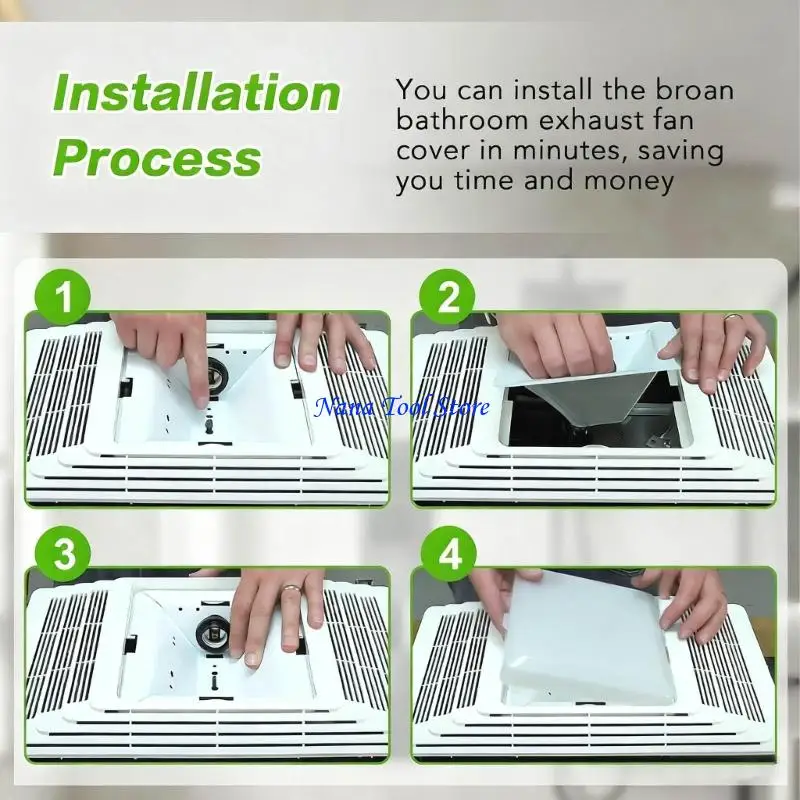 Installation Process

You can install the broan bathroom exhaust fan cover in minutes, saving you time and money

1

2

Nana Tool Store

3

4