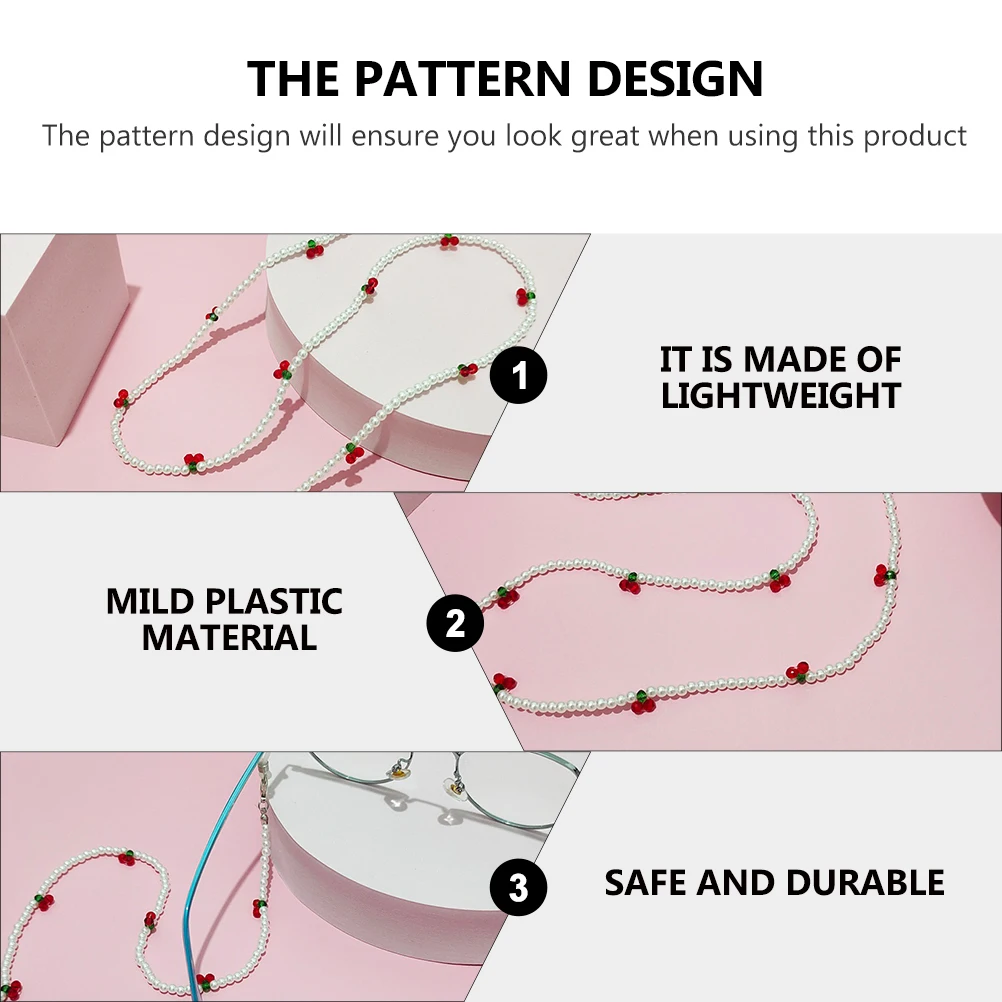 THE PATTERN DESIGN

The pattern design will ensure you look great when using this product

1

IT IS MADE OF LIGHTWEIGHT

MILD PLASTIC MATERIAL

2

3

SAFE AND DURABLE